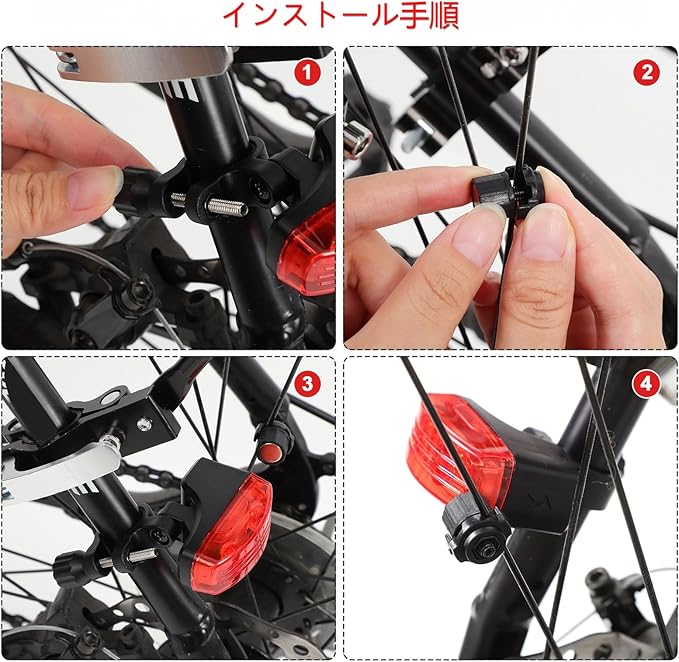 インストール手順

1

2

3

4