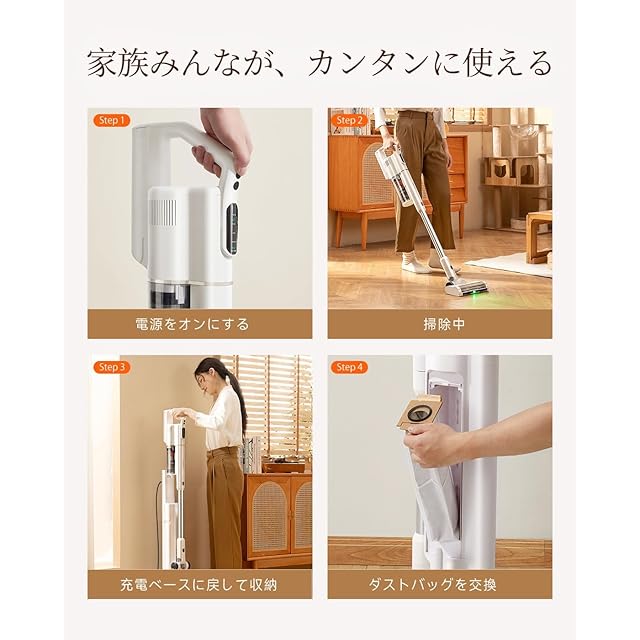 家族みんなが、カンタンに使える

Step 1

電源をオンにする

Step 2

掃除中

Step 3

充電ベースに戻して収納

Step 4

ダストバッグを交換