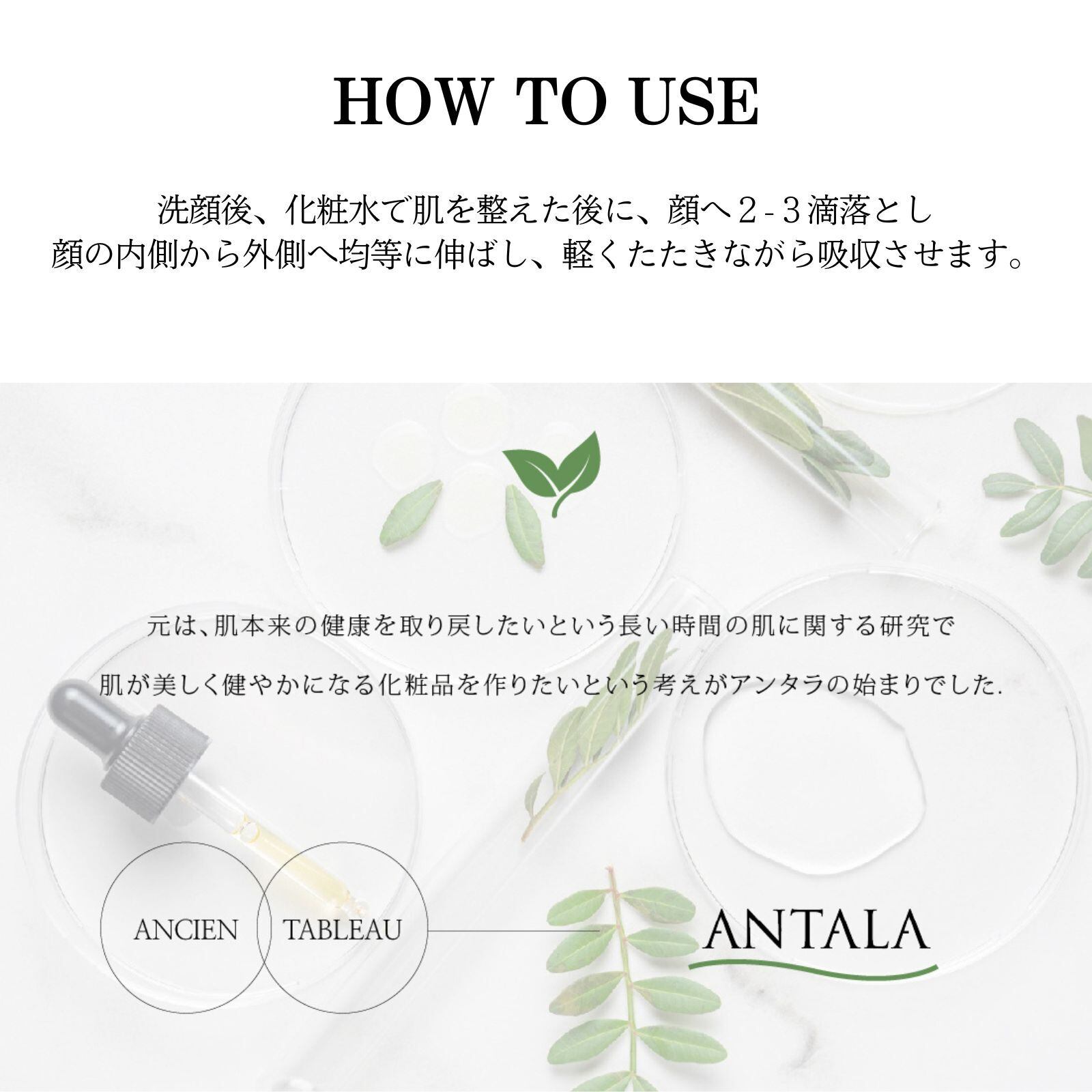 HOW TO USE

洗顔後、化粧水で肌を整えた後に、顔へ２-３滴落とし
顔の内側から外側へ均等に伸ばし、軽くたたきながら吸収させます。

元は、肌本来の健康を取り戻したいという長い時間の肌に関する研究で
肌が美しく健やかになる化粧品を作りたいという考えがアンタラの始まりでした.

ANCIEN

TABLEAU

ANTALA