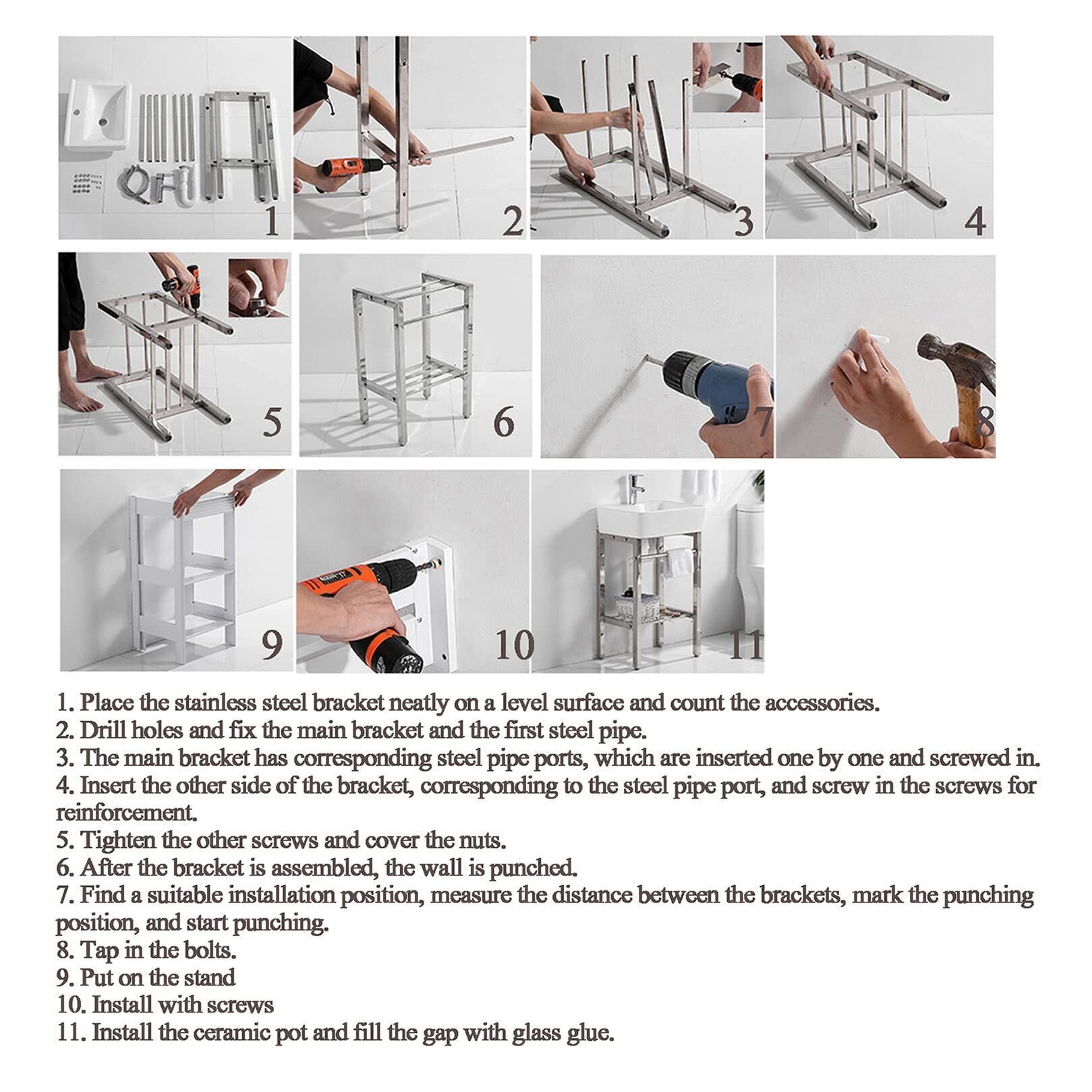 1

2

3

4

5

6

7

8

9

10

11

1. Place the stainless steel bracket neatly on a level surface and count the accessories.
2. Drill holes and fix the main bracket and the first steel pipe.
3. The main bracket has corresponding steel pipe ports, which are inserted one by one and screwed in.
4. Insert the other side of the bracket, corresponding to the steel pipe port, and screw in the screws for reinforcement.
5. Tighten the other screws and cover the nuts.
6. After the bracket is assembled, the wall is punched.
7. Find a suitable installation position, measure the distance between the brackets, mark the punching position, and start punching.
8. Tap in the bolts.
9. Put on the stand
10. Install with screws
11. Install the ceramic pot and fill the gap with glass glue.