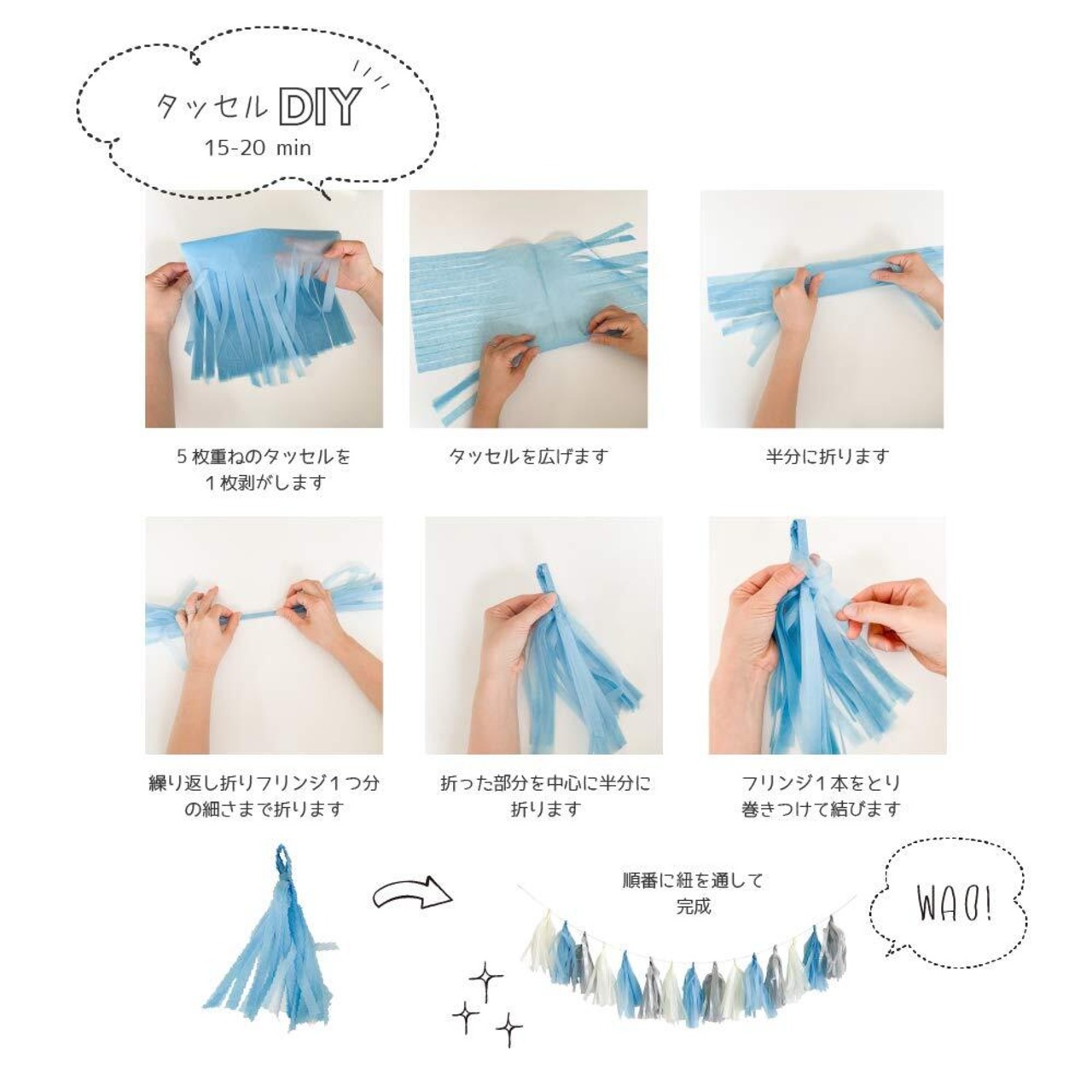 タッセル DIY
15-20 min

５枚重ねのタッセルを１枚剥がします

タッセルを広げます

半分に折ります

繰り返し折りフリンジ１つ分の細さまで折ります

折った部分を中心に半分に折ります

フリンジ１本をとり巻きつけて結びます

順番に紐を通して完成

WAO!