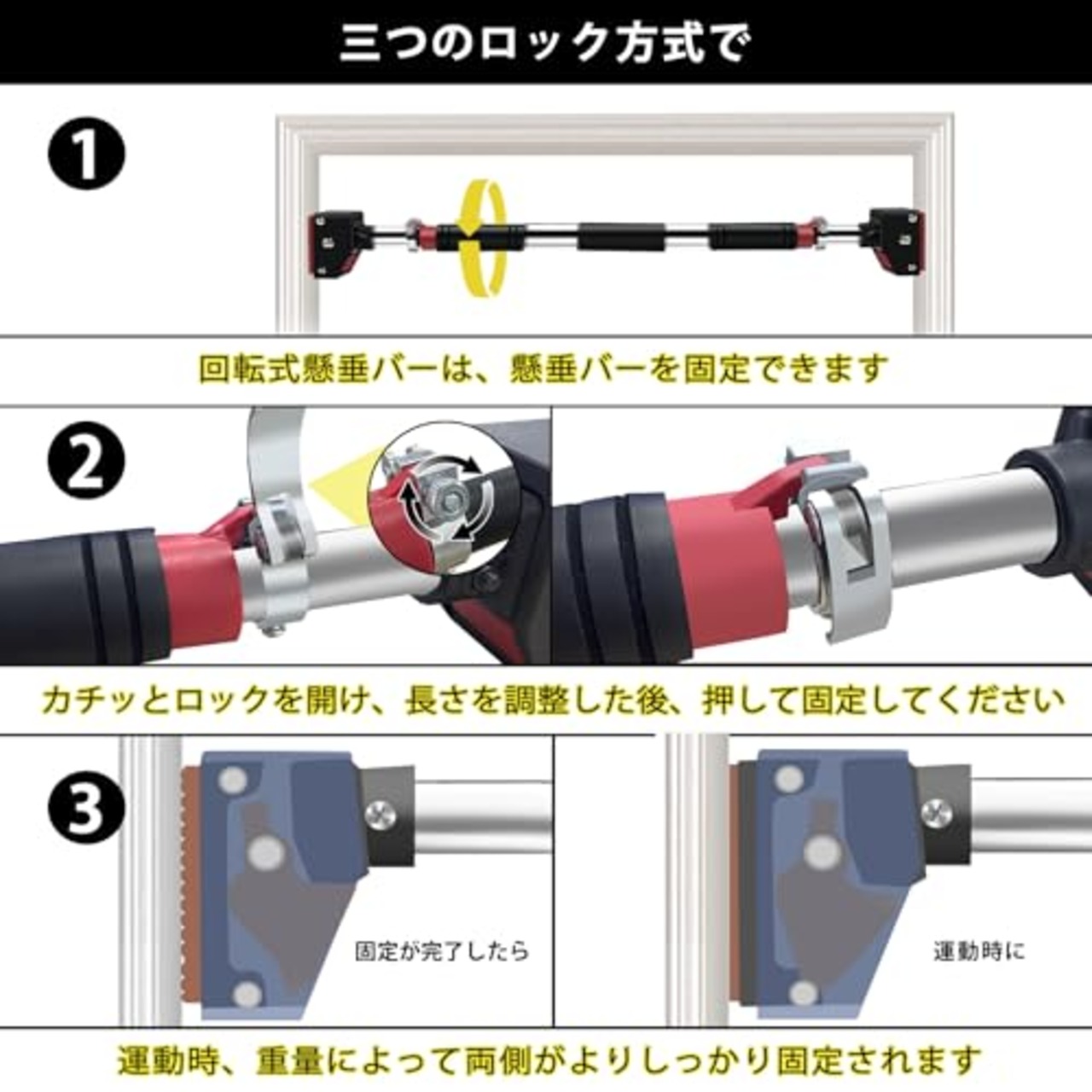 三つのロック方式で

1

回転式懸垂バーは、懸垂バーを固定できます

2

カチッとロックを開け、長さを調整した後、押して固定してください

3

固定が完了したら

運動時に

運動時、重量によって両側がよりしっかり固定されます