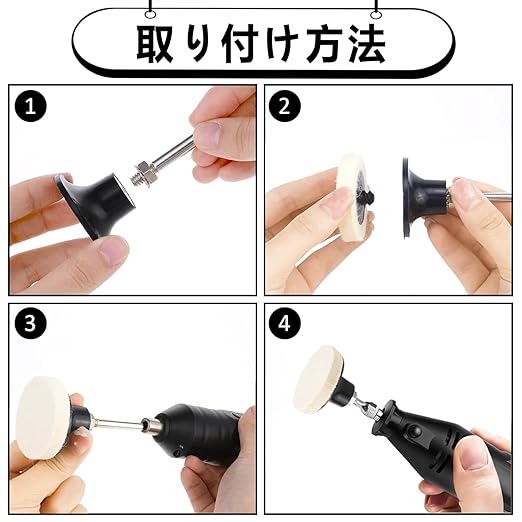 取り付け方法

1

2

3

4