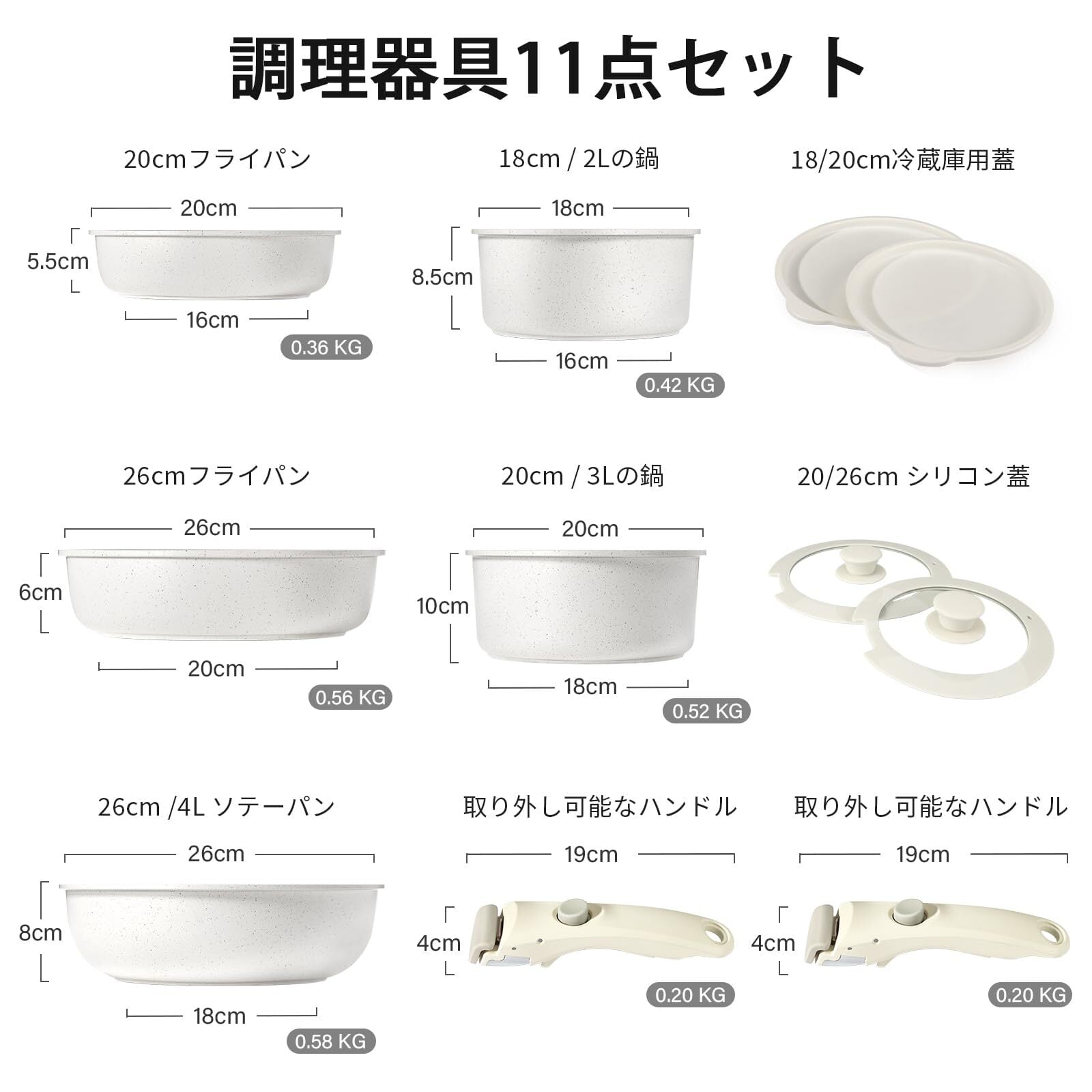 調理器具11点セット

20cmフライパン
20cm
5.5cm
16cm
0.36 KG

18cm / 2Lの鍋
18cm
8.5cm
16cm
0.42 KG

18/20cm冷蔵庫用蓋

26cmフライパン
26cm
6cm
20cm
0.56 KG

20cm / 3Lの鍋
20cm
10cm
18cm
0.52 KG

20/26cm シリコン蓋

26cm /4L ソテーパン
26cm
8cm
18cm
0.58 KG

取り外し可能なハンドル
19cm
4cm
0.20 KG

取り外し可能なハンドル
19cm
4cm
0.20 KG