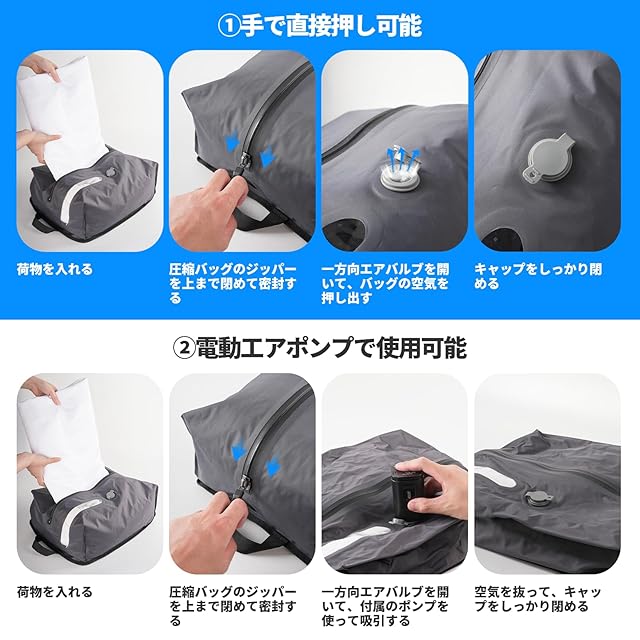 ①手で直接押し可能

荷物を入れる

圧縮バッグのジッパーを上まで閉めて密封する

一方向エアバルブを開いて、バッグの空気を押し出す

キャップをしっかり閉める

②電動エアポンプで使用可能

荷物を入れる

圧縮バッグのジッパーを上まで閉めて密封する

一方向エアバルブを開いて、付属のポンプを使って吸引する

空気を抜って、キャップをしっかり閉める