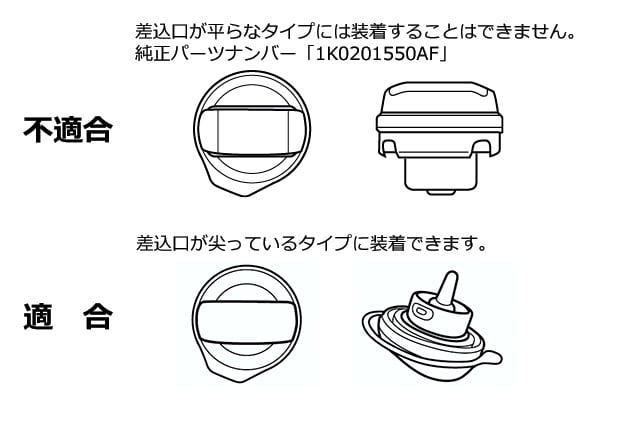 差込口が平らなタイプには装着することはできません。
純正パーツナンバー「1K0201550AF」

不適合

差込口が尖っているタイプに装着できます。

適　合