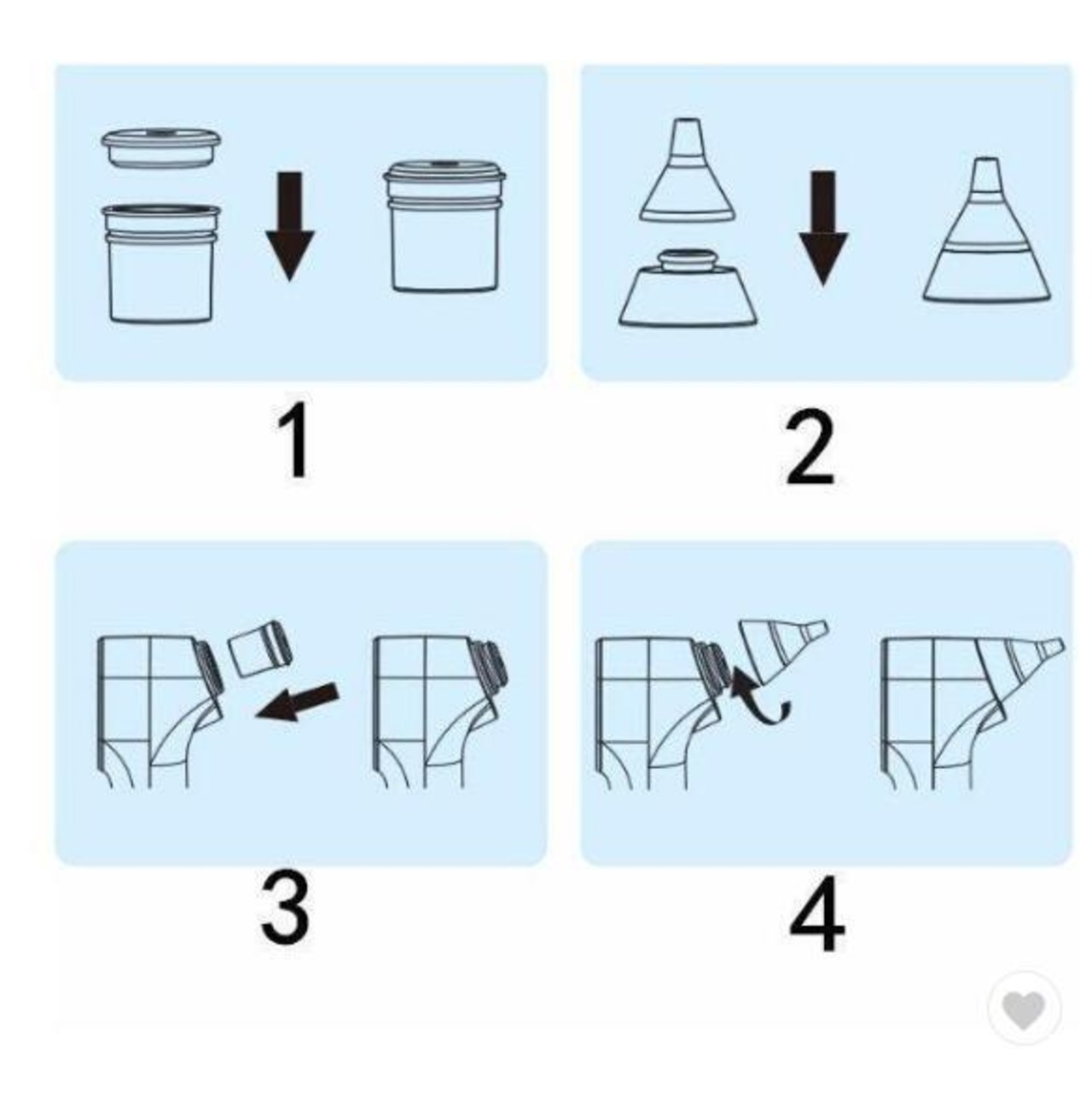 1

2

3

4