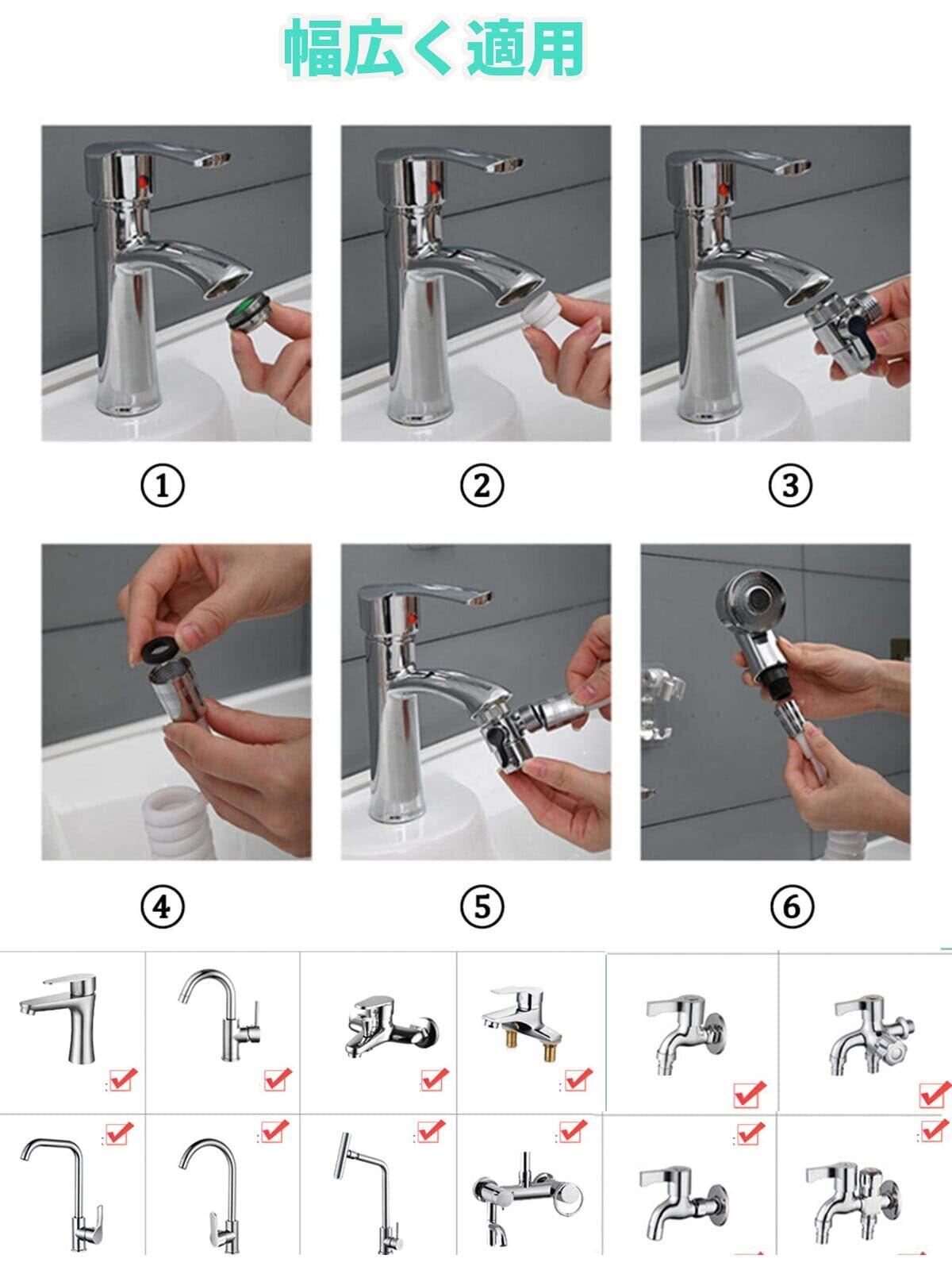 幅広く適用

①

②

③

④

⑤

⑥