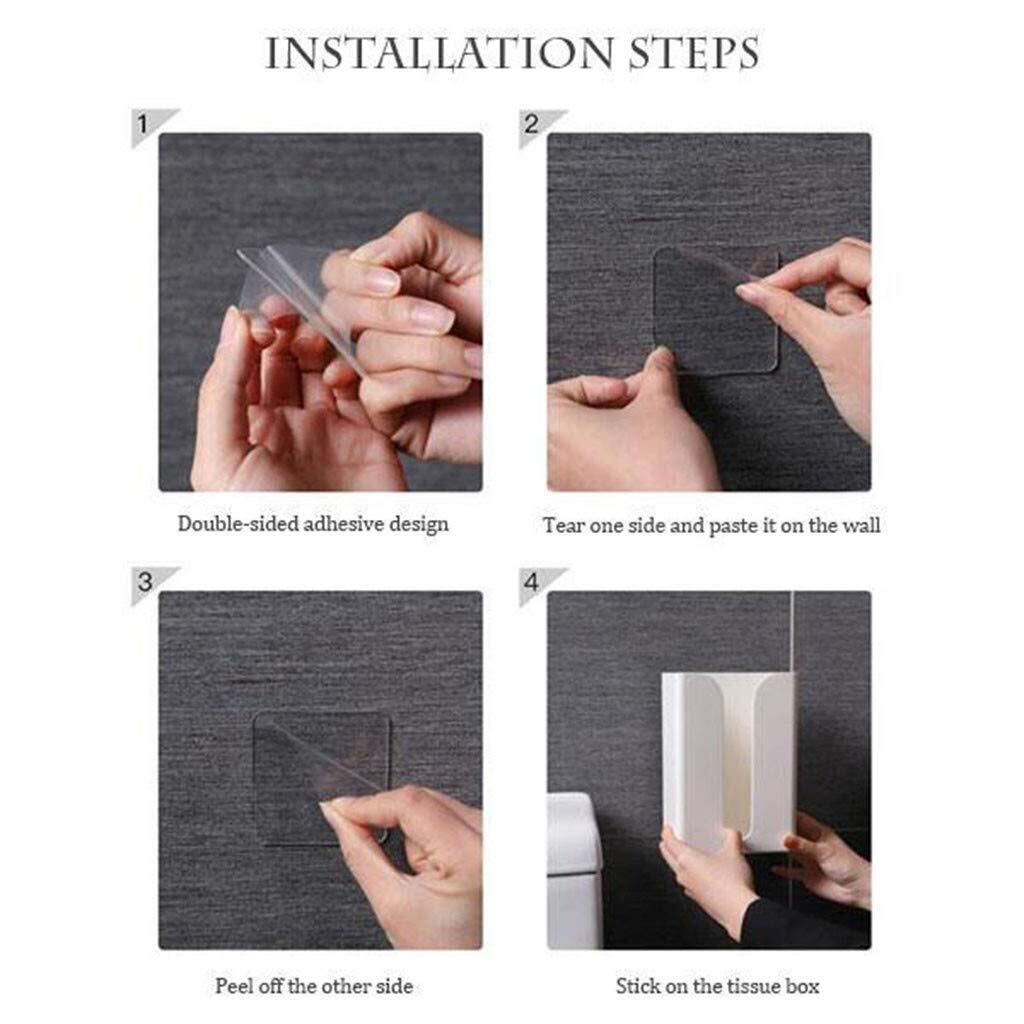 INSTALLATION STEPS

1

Double-sided adhesive design

2

Tear one side and paste it on the wall

3

Peel off the other side

4

Stick on the tissue box