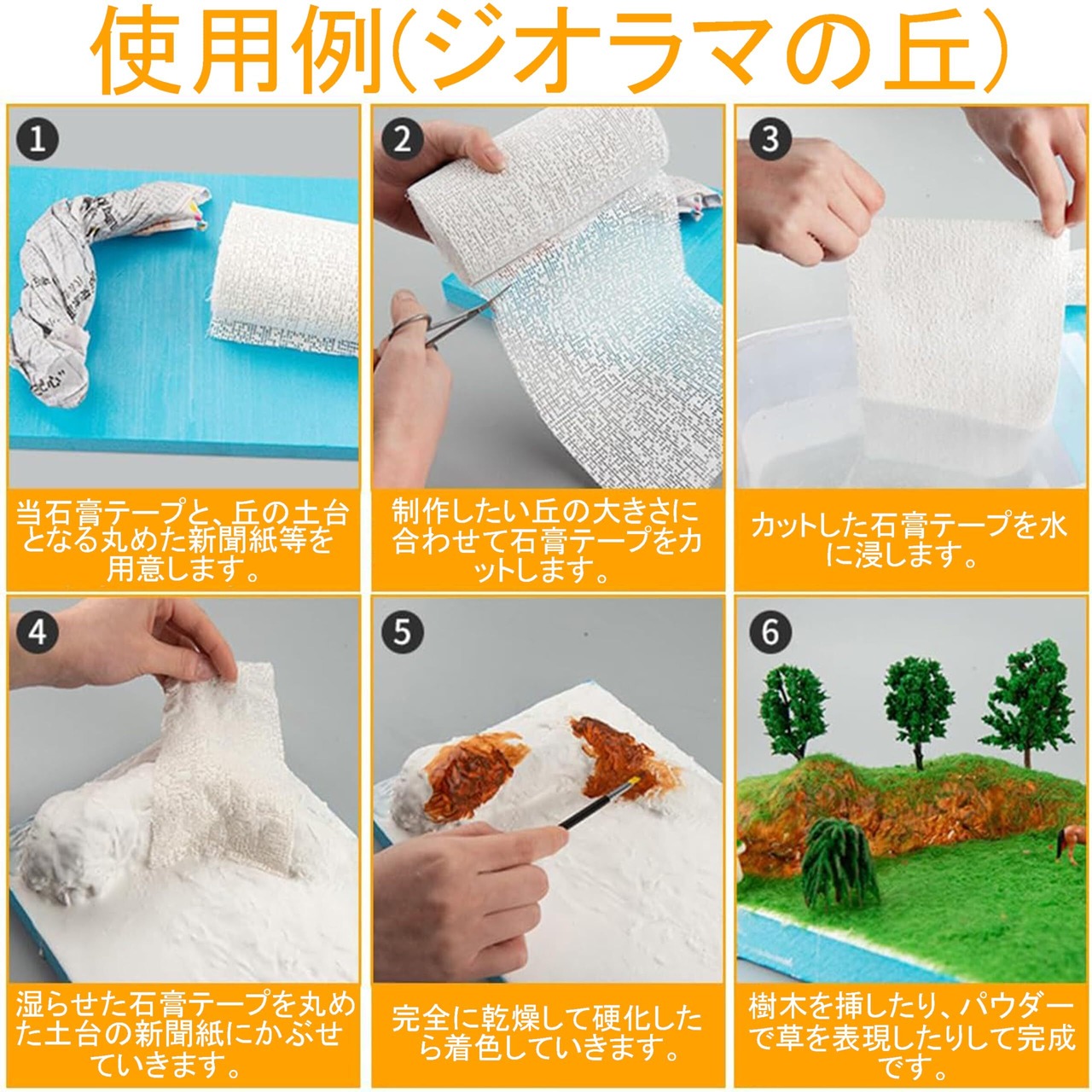 使用例(ジオラマの丘)

1

当石膏テープと、丘の土台となる丸めた新聞紙等を用意します。

2

制作したい丘の大きさに合わせて石膏テープをカットします。

3

カットした石膏テープを水に浸します。

4

湿らせた石膏テープを丸めた土台の新聞紙にかぶせていきます。

5

完全に乾燥して硬化したら着色していきます。

6

樹木を挿したり、パウダーで草を表現したりして完成です。