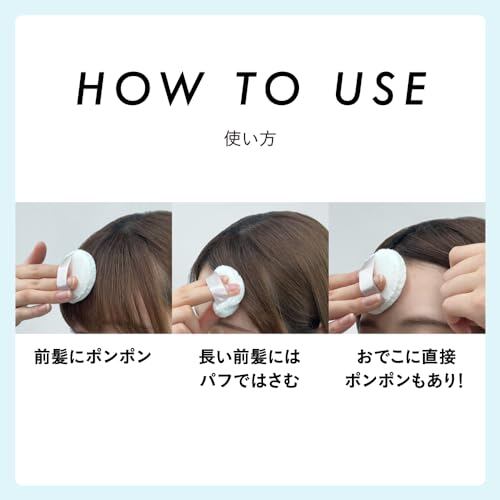 HOW TO USE

使い方

前髪にポンポン

長い前髪には
パフではさむ

おでこに直接
ポンポンもあり!