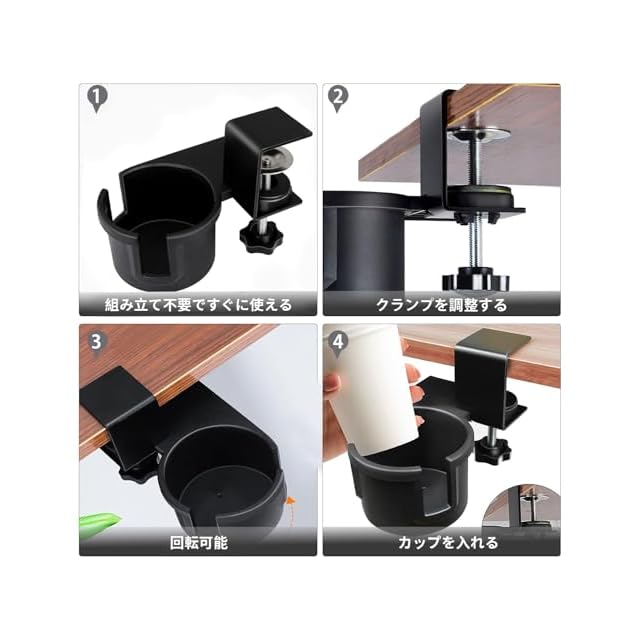 1
組み立て不要ですぐに使える

2
クランプを調整する

3
回転可能

4
カップを入れる