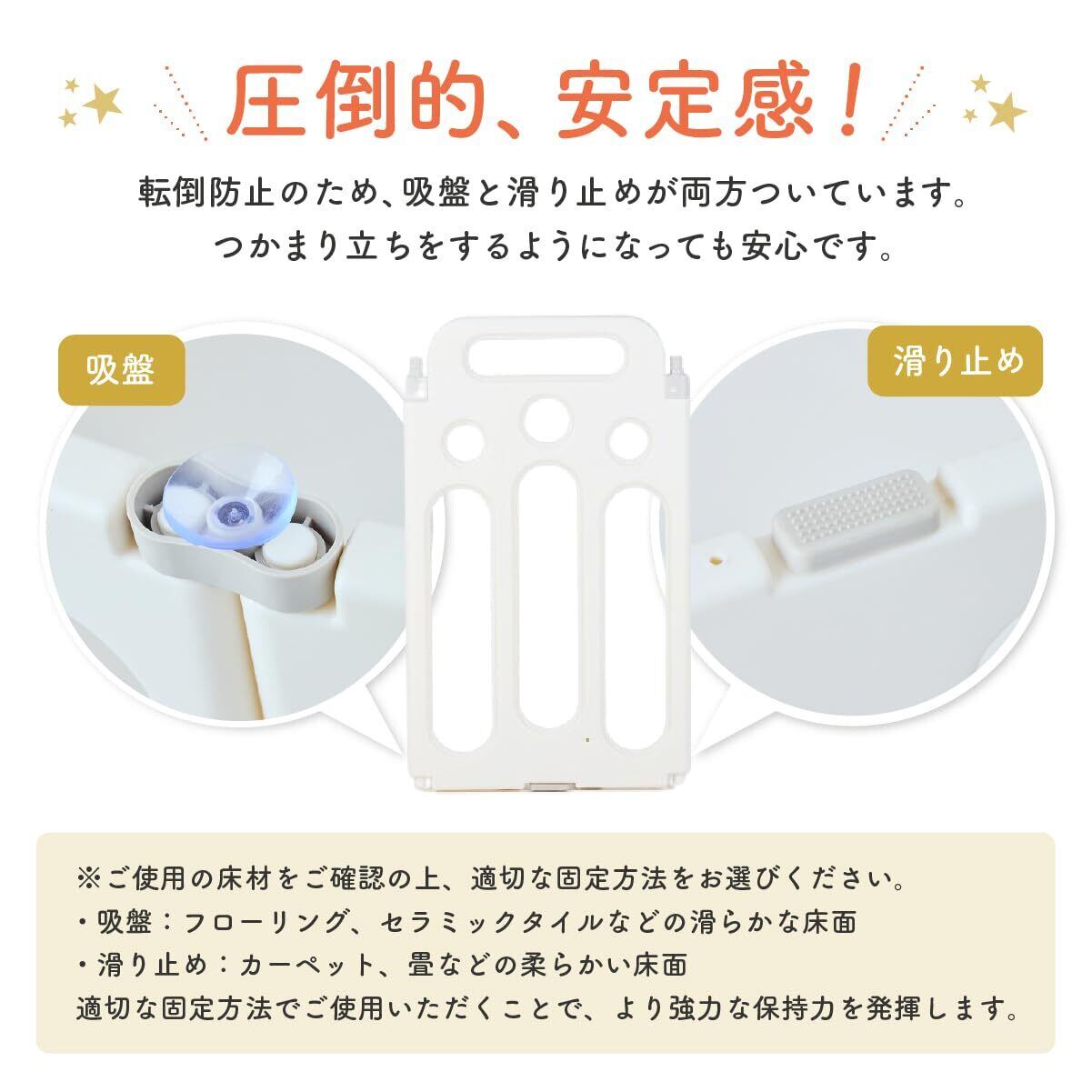 圧倒的、安定感！

転倒防止のため、吸盤と滑り止めが両方ついています。
つかまり立ちをするようになっても安心です。

吸盤

滑り止め

※ご使用の床材をご確認の上、適切な固定方法をお選びください。
・吸盤：フローリング、セラミックタイルなどの滑らかな床面
・滑り止め：カーペット、畳などの柔らかい床面
適切な固定方法でご使用いただくことで、より強力な保持力を発揮します。