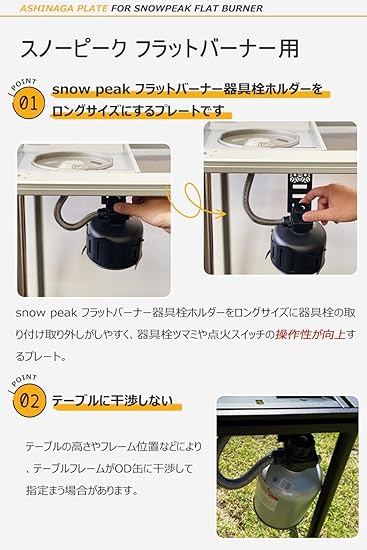 ASHINAGA PLATE FOR SNOWPEAK FLAT BURNER

スノーピーク フラットバーナー用

POINT 01 snow peak フラットバーナー器具栓ホルダーをロングサイズにするプレートです

snow peak フラットバーナー器具栓ホルダーをロングサイズに器具栓の取り付け取り外しがしやすく、器具栓ツマミや点火スイッチの操作性が向上するプレート。

POINT 02 テーブルに干渉しない

テーブルの高さやフレーム位置などにより、テーブルフレームがOD缶に干渉して指定まう場合があります。