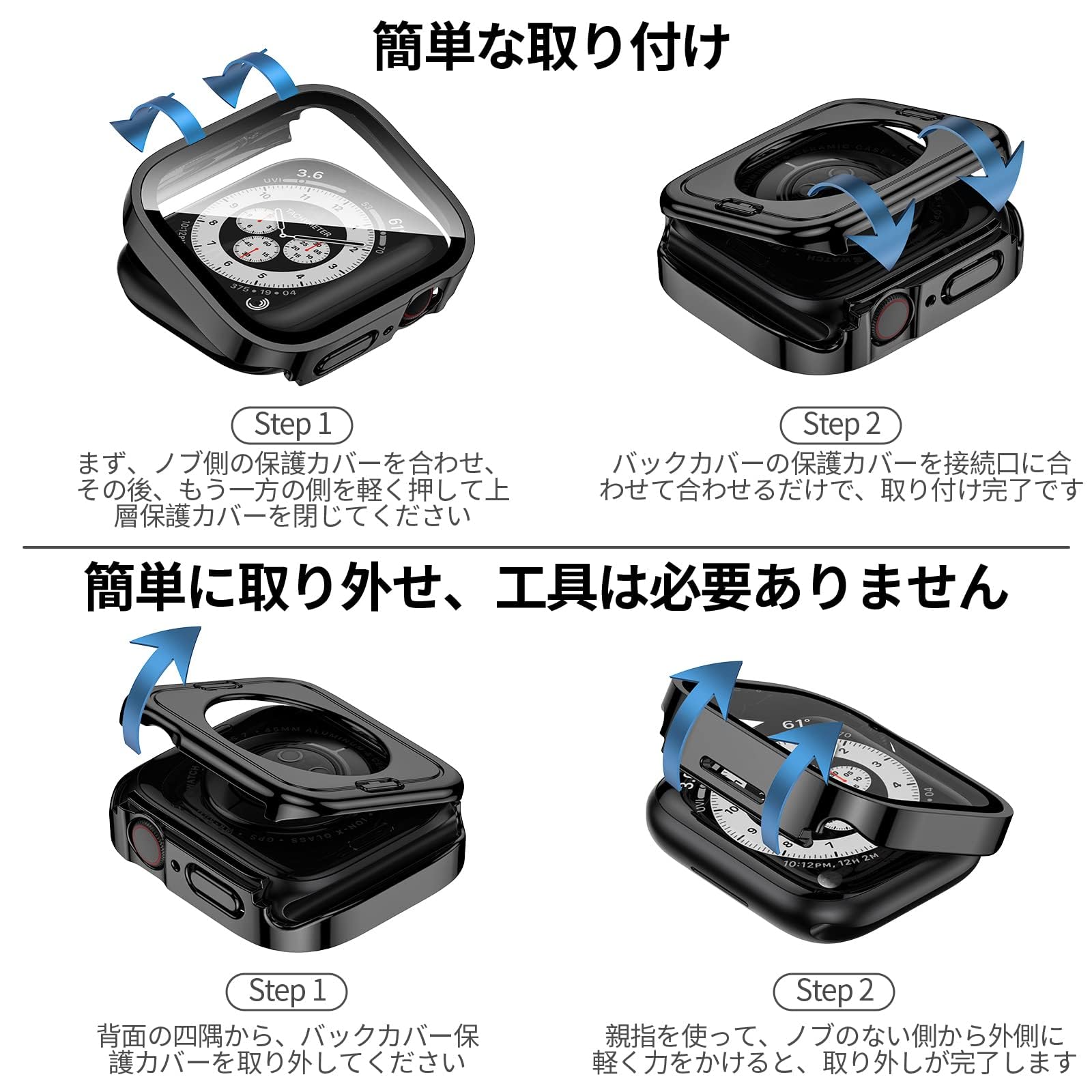 簡単な取り付け

Step 1
まず、ノブ側の保護カバーを合わせ、その後、もう一方の側を軽く押して上層保護カバーを閉じてください

Step 2
バックカバーの保護カバーを接続口に合わせて合わせるだけで、取り付け完了です

簡単に取り外せ、工具は必要ありません

Step 1
背面の四隅から、バックカバー保護カバーを取り外してください

Step 2
親指を使って、ノブのない側から外側に軽く力をかけると、取り外しが完了します