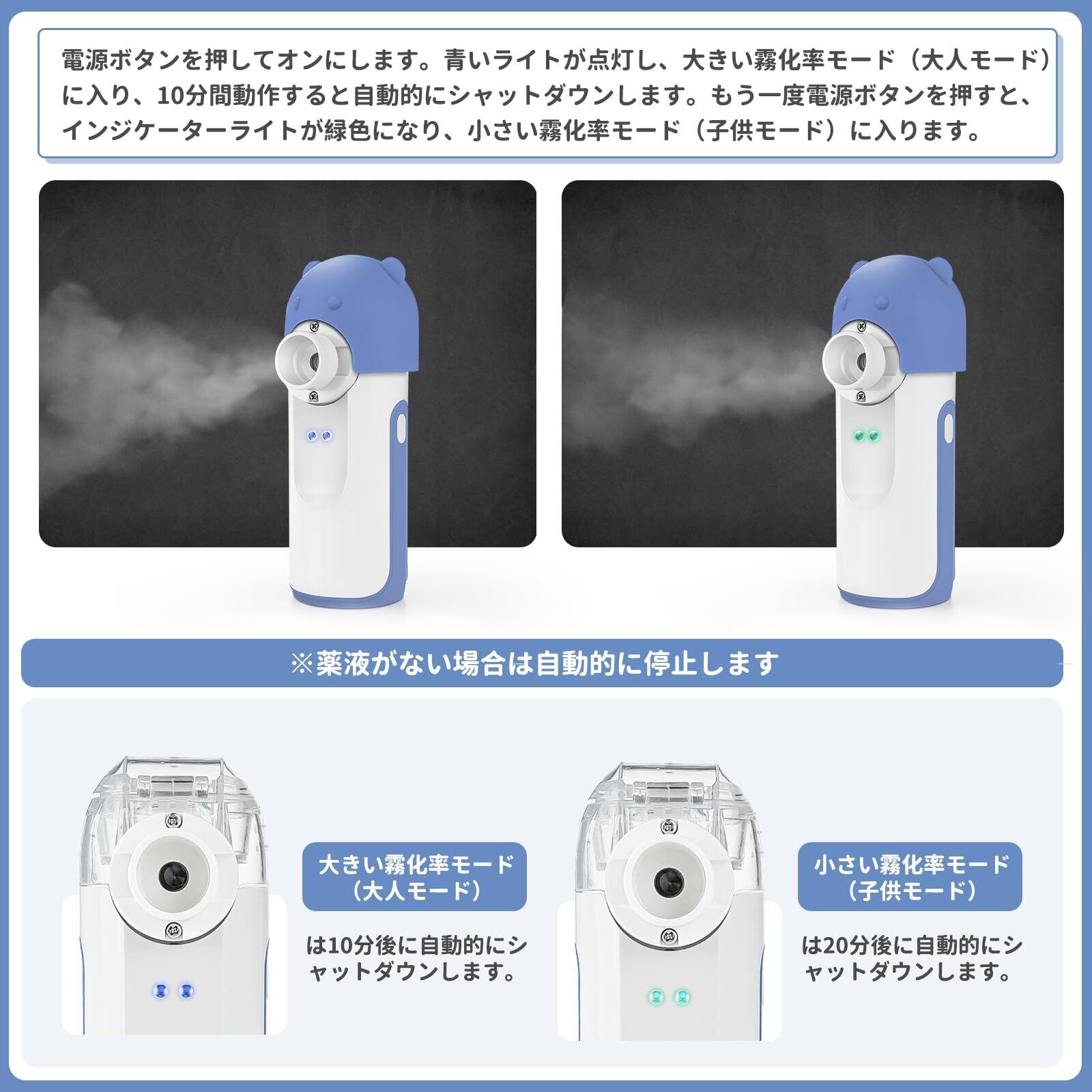 電源ボタンを押してオンにします。青いライトが点灯し、大きい霧化率モード（大人モード）に入り、10分間動作すると自動的にシャットダウンします。もう一度電源ボタンを押すと、インジケーターライトが緑色になり、小さい霧化率モード（子供モード）に入ります。

※薬液がない場合は自動的に停止します

大きい霧化率モード（大人モード）

は10分後に自動的にシャットダウンします。

小さい霧化率モード（子供モード）

は20分後に自動的にシャットダウンします。