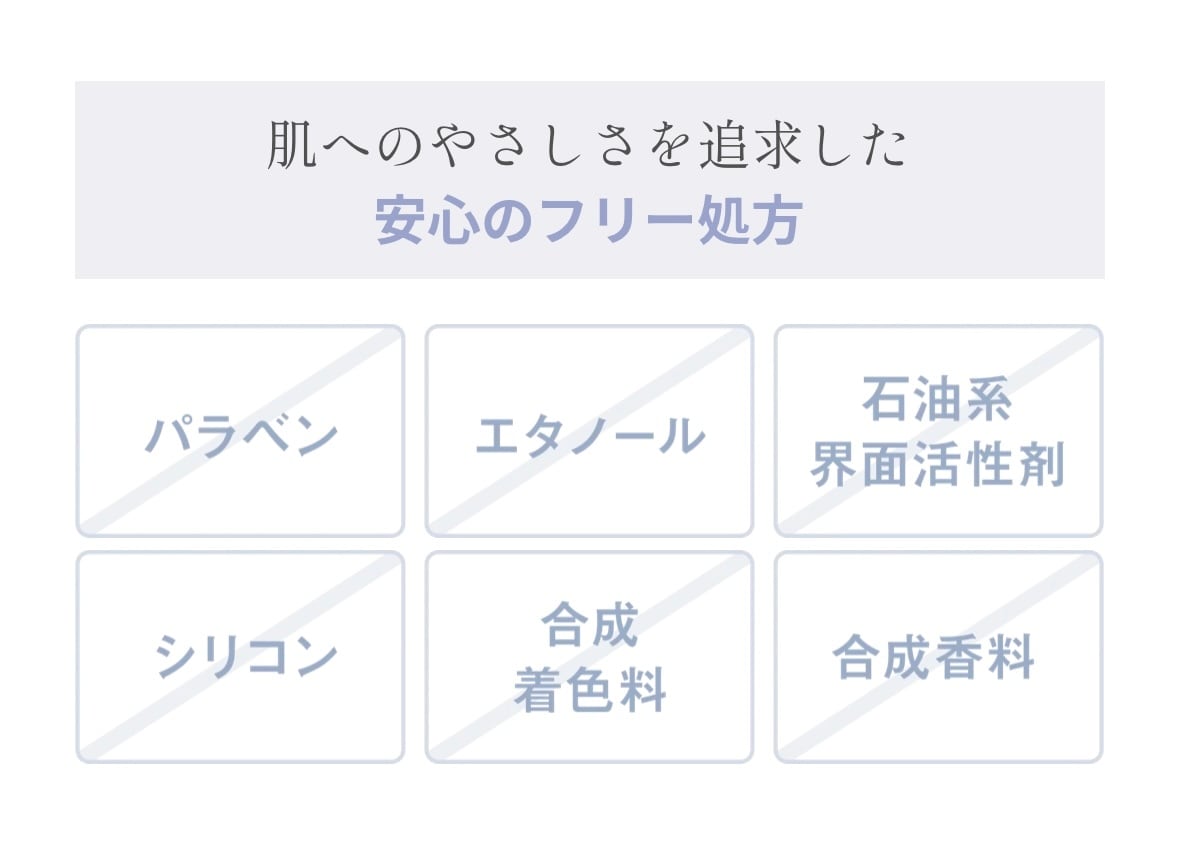 肌へのやさしさを追求した
安心のフリー処方

パラベン

エタノール

石油系
界面活性剤

シリコン

合成
着色料

合成香料