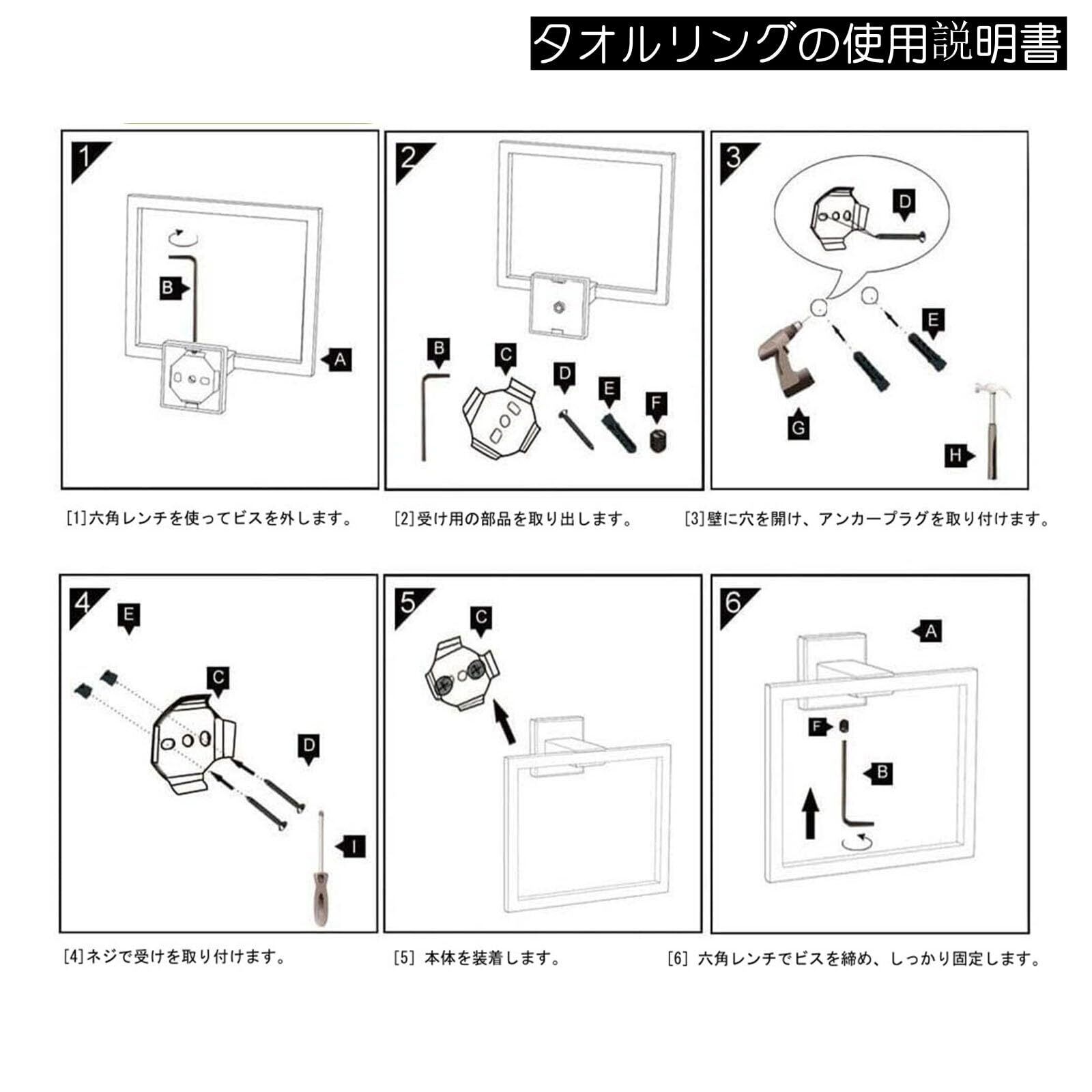 タオルリングの使用説明書

1

B

A

[1]六角レンチを使ってビスを外します。

2

B

C

D

E

F

[2]受け用の部品を取り出します。

3

D

E

G

H

[3]壁に穴を開け、アンカープラグを取り付けます。

4

E

C

D

I

[4]ネジで受けを取り付けます。

5

C

[5] 本体を装着します。

6

A

F

B

[6] 六角レンチでビスを締め、しっかり固定します。