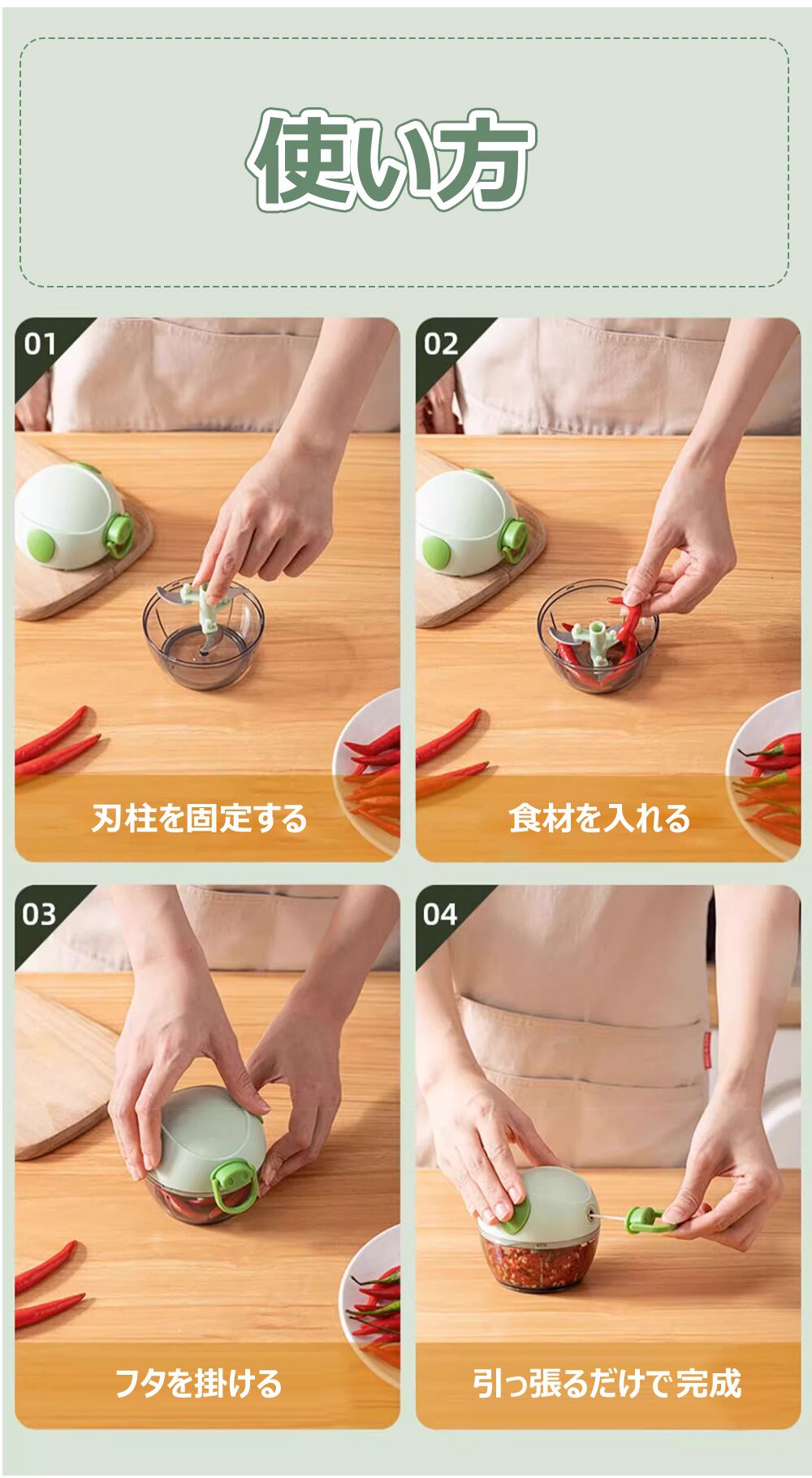 使い方

01

刃柱を固定する

02

食材を入れる

03

フタを掛ける

04

引っ張るだけで完成