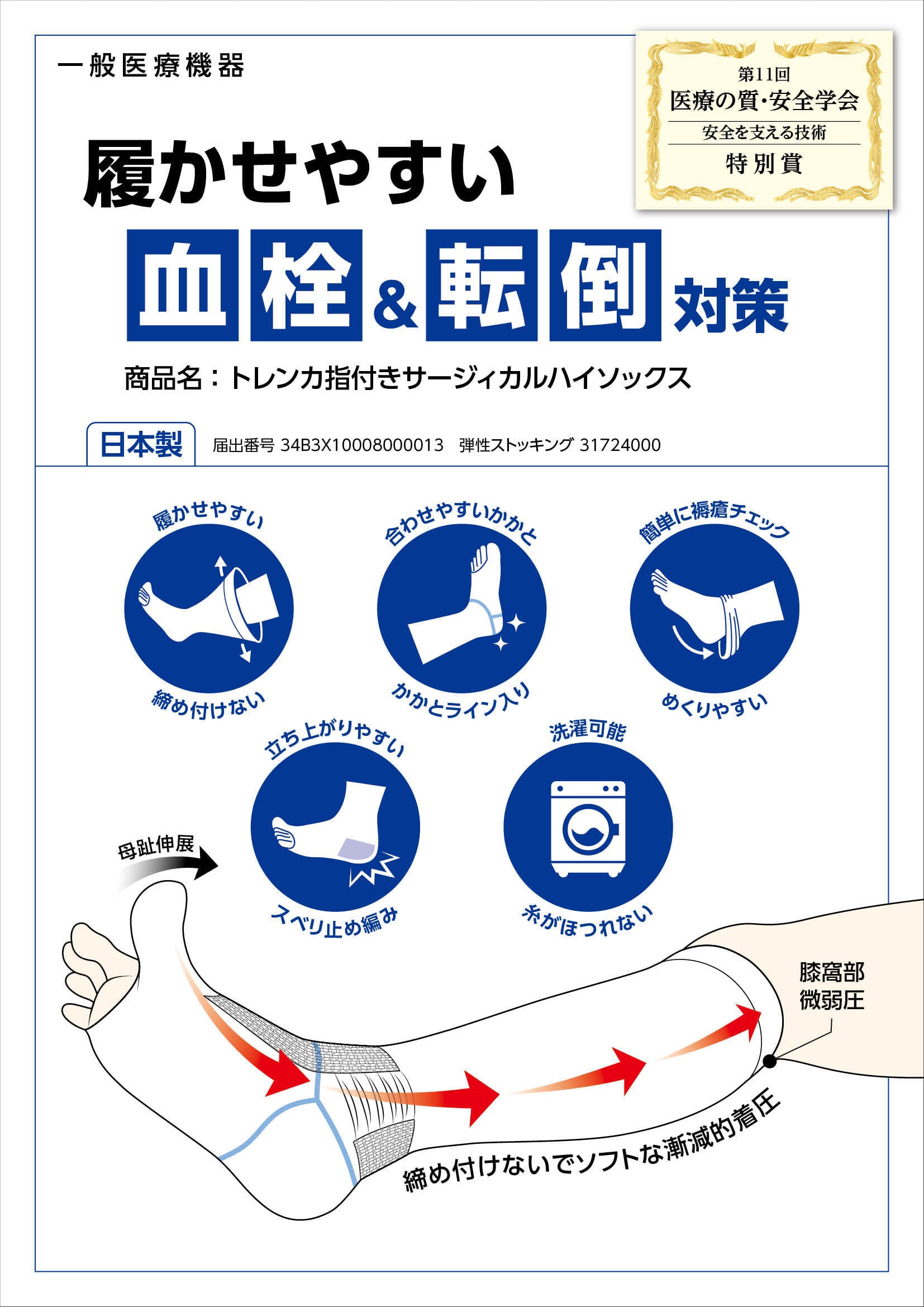 一般医療機器

第11回
医療の質・安全学会
安全を支える技術
特別賞

履かせやすい

血栓&転倒対策

商品名：トレンカ指付きサージィカルハイソックス

日本製

届出番号 34B3X10008000013　弾性ストッキング 31724000

履かせやすい
締め付けない

合わせやすいかかと
かかとライン入り

簡単に褥瘡チェック
めくりやすい

立ち上がりやすい
スベリ止め編み

洗濯可能
糸がほつれない

母趾伸展

膝窩部
微弱圧

締め付けないでソフトな漸減的着圧