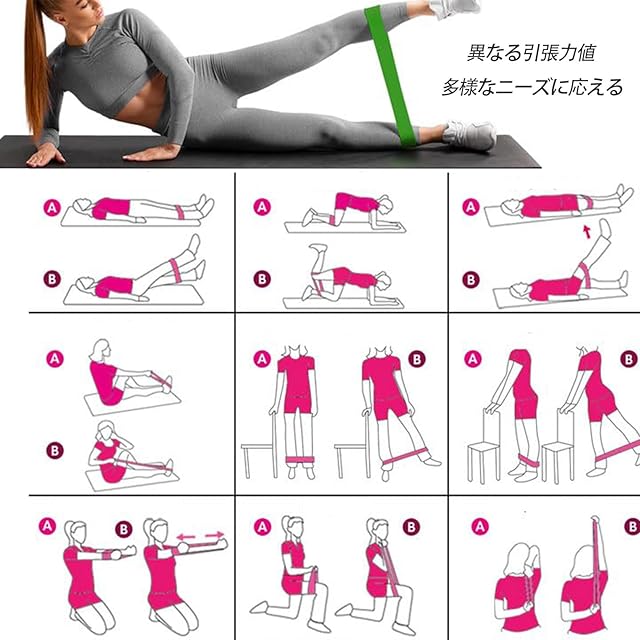 異なる引張力値
多様なニーズに応える

A
B
A
B
A
B
A
B
A
B
A
B
A
B
A
B
A
B