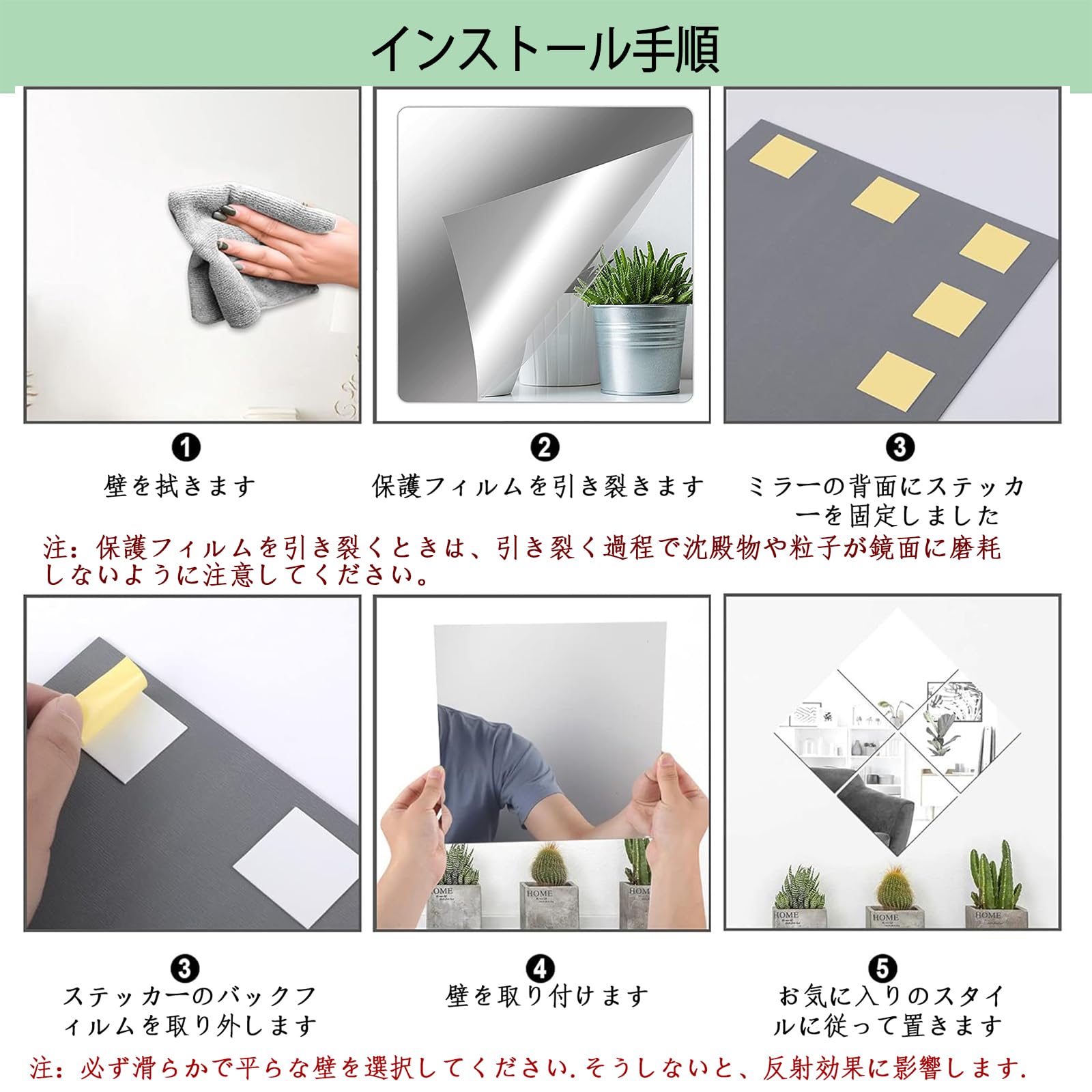 インストール手順

❶
壁を拭きます

❷
保護フィルムを引き裂きます

❸
ミラーの背面にステッカーを固定しました

注:保護フィルムを引き裂くときは、引き裂く過程で沈殿物や粒子が鏡面に磨耗しないように注意してください。

❸
ステッカーのバックフィルムを取り外します

❹
壁を取り付けます

❺
お気に入りのスタイルに従って置きます

注:必ず滑らかで平らな壁を選択してください.そうしないと、反射効果に影響します.