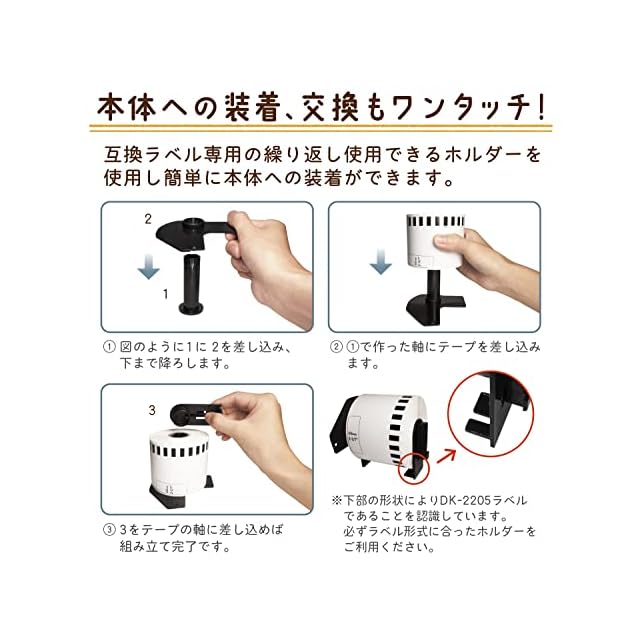 本体への装着、交換もワンタッチ！

互換ラベル専用の繰り返し使用できるホルダーを使用し簡単に本体への装着ができます。

2

1

① 図のように1に 2を差し込み、下まで降ろします。

② ①で作った軸にテープを差し込みます。

3

③ 3をテープの軸に差し込めば組み立て完了です。

※下部の形状によりDK-2205ラベルであることを認識しています。必ずラベル形式に合ったホルダーをご利用ください。