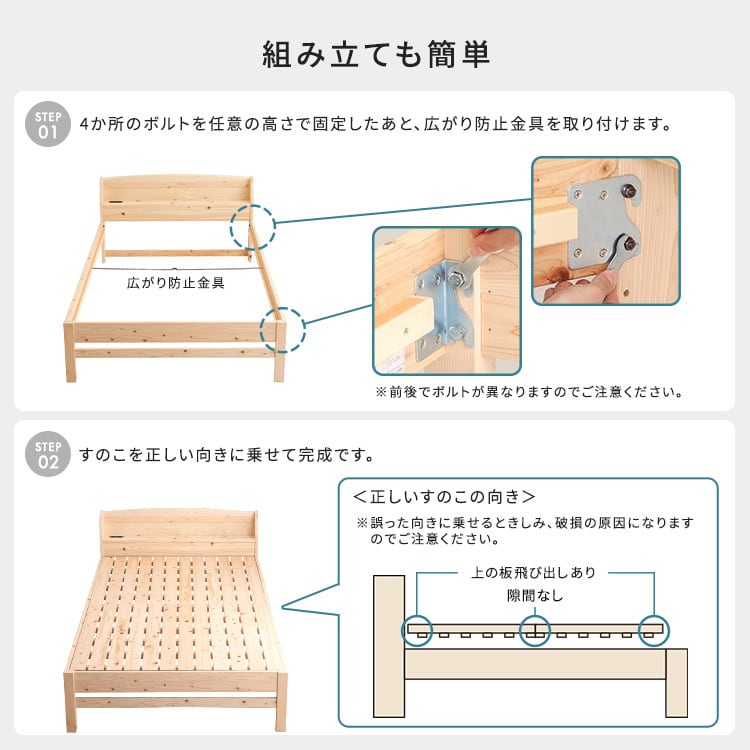 組み立ても簡単

STEP 01

4か所のボルトを任意の高さで固定したあと、広がり防止金具を取り付けます。

広がり防止金具

※前後でボルトが異なりますのでご注意ください。

STEP 02

すのこを正しい向きに乗せて完成です。

＜正しいすのこの向き＞

※誤った向きに乗せるときしみ、破損の原因になりますのでご注意ください。

上の板飛び出しあり

隙間なし