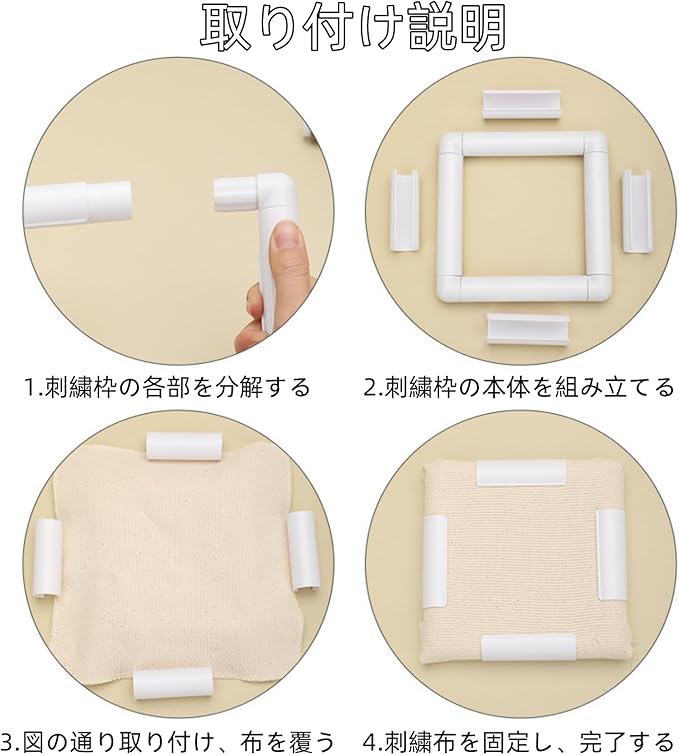 取り付け説明

1.刺繍枠の各部を分解する

2.刺繍枠の本体を組み立てる

3.図の通り取り付け、布を覆う

4.刺繍布を固定し、完了する