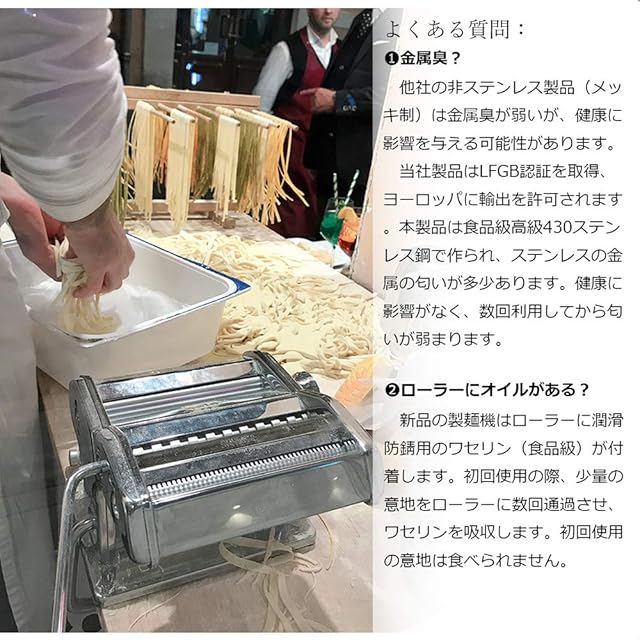 よくある質問：

❶金属臭？

他社の非ステンレス製品（メッキ制）は金属臭が弱いが、健康に影響を与える可能性があります。

当社製品はLFGB認証を取得、ヨーロッパに輸出を許可されます。本製品は食品級高級430ステンレス鋼で作られ、ステンレスの金属の匂いが多少あります。健康に影響がなく、数回利用してから匂いが弱まります。

❷ローラーにオイルがある？

新品の製麺機はローラーに潤滑防錆用のワセリン（食品級）が付着します。初回使用の際、少量の意地をローラーに数回通過させ、ワセリンを吸収します。初回使用の意地は食べられません。