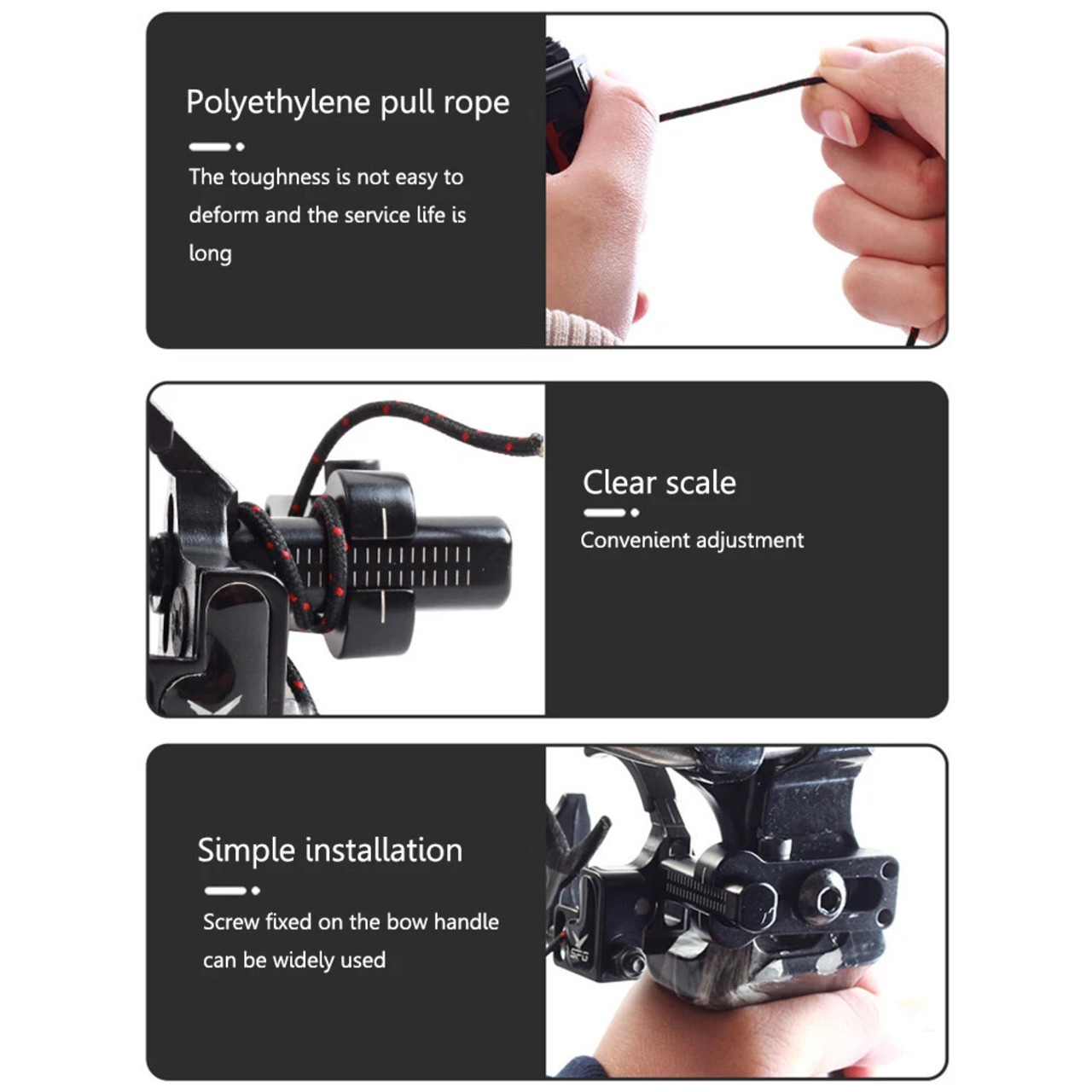 Polyethylene pull rope

The toughness is not easy to deform and the service life is long

Clear scale

Convenient adjustment

Simple installation

Screw fixed on the bow handle can be widely used

SFG