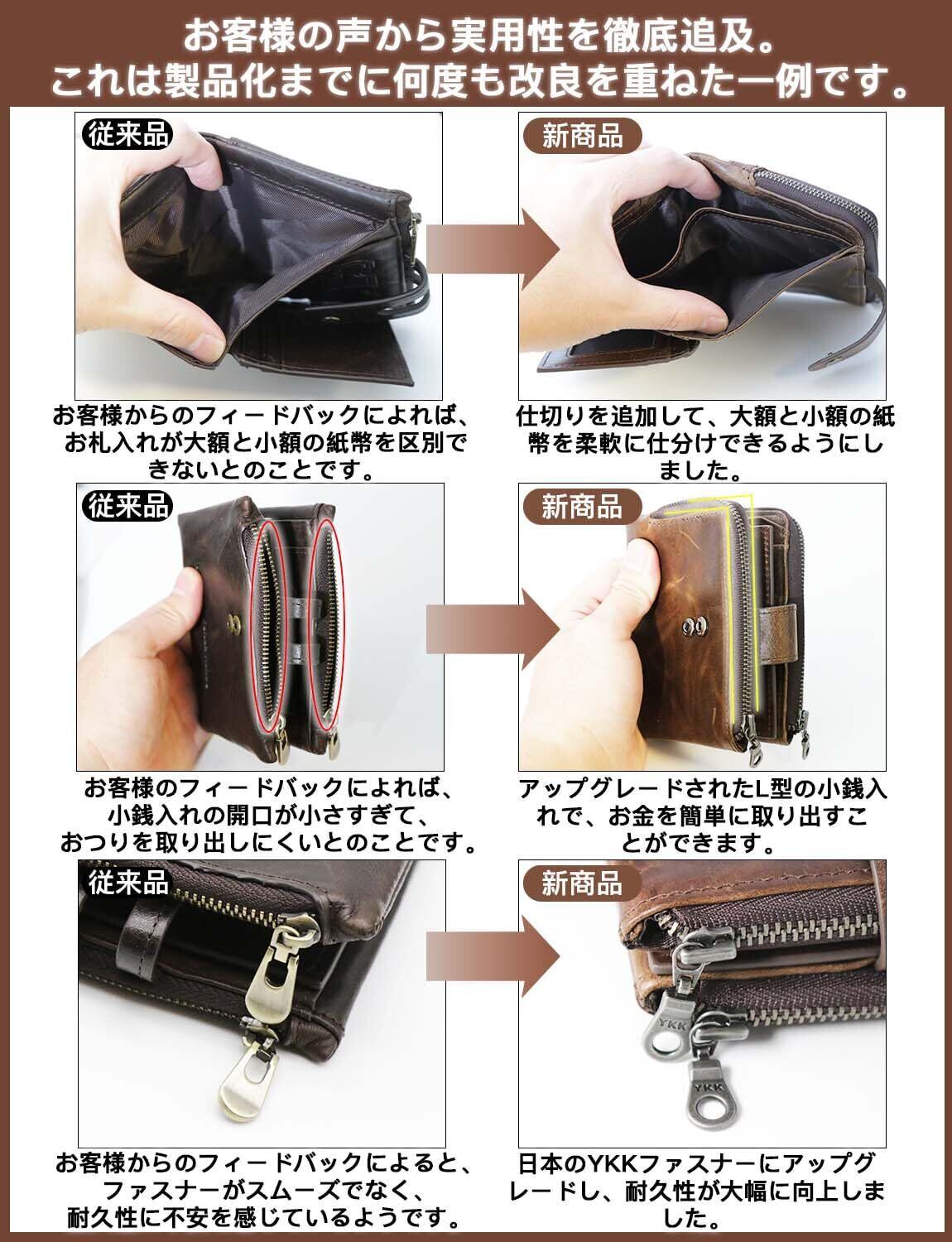 お客様の声から実用性を徹底追及。
これは製品化までに何度も改良を重ねた一例です。

従来品

お客様からのフィードバックによれば、お札入れが大額と小額の紙幣を区別できないとのことです。

新商品

仕切りを追加して、大額と小額の紙幣を柔軟に仕分けできるようにしました。

従来品

お客様のフィードバックによれば、小銭入れの開口が小さすぎて、おつりを取り出しにくいとのことです。

新商品

アップグレードされたL型の小銭入れで、お金を簡単に取り出すことができます。

従来品

お客様からのフィードバックによると、ファスナーがスムーズでなく、耐久性に不安を感じているようです。

新商品

YKK

YKK

日本のYKKファスナーにアップグレードし、耐久性が大幅に向上しました。