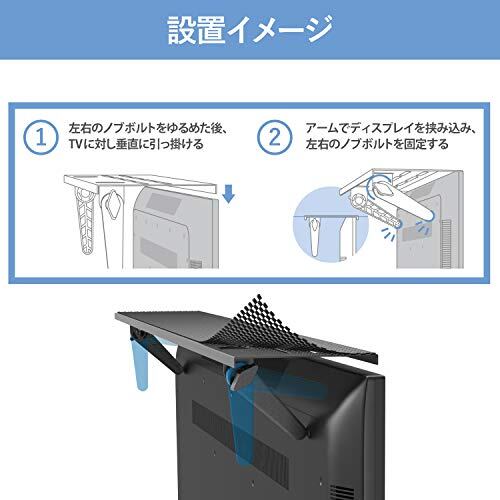 設置イメージ

① 左右のノブボルトをゆるめた後、TVに対し垂直に引っ掛ける

② アームでディスプレイを挟み込み、左右のノブボルトを固定する