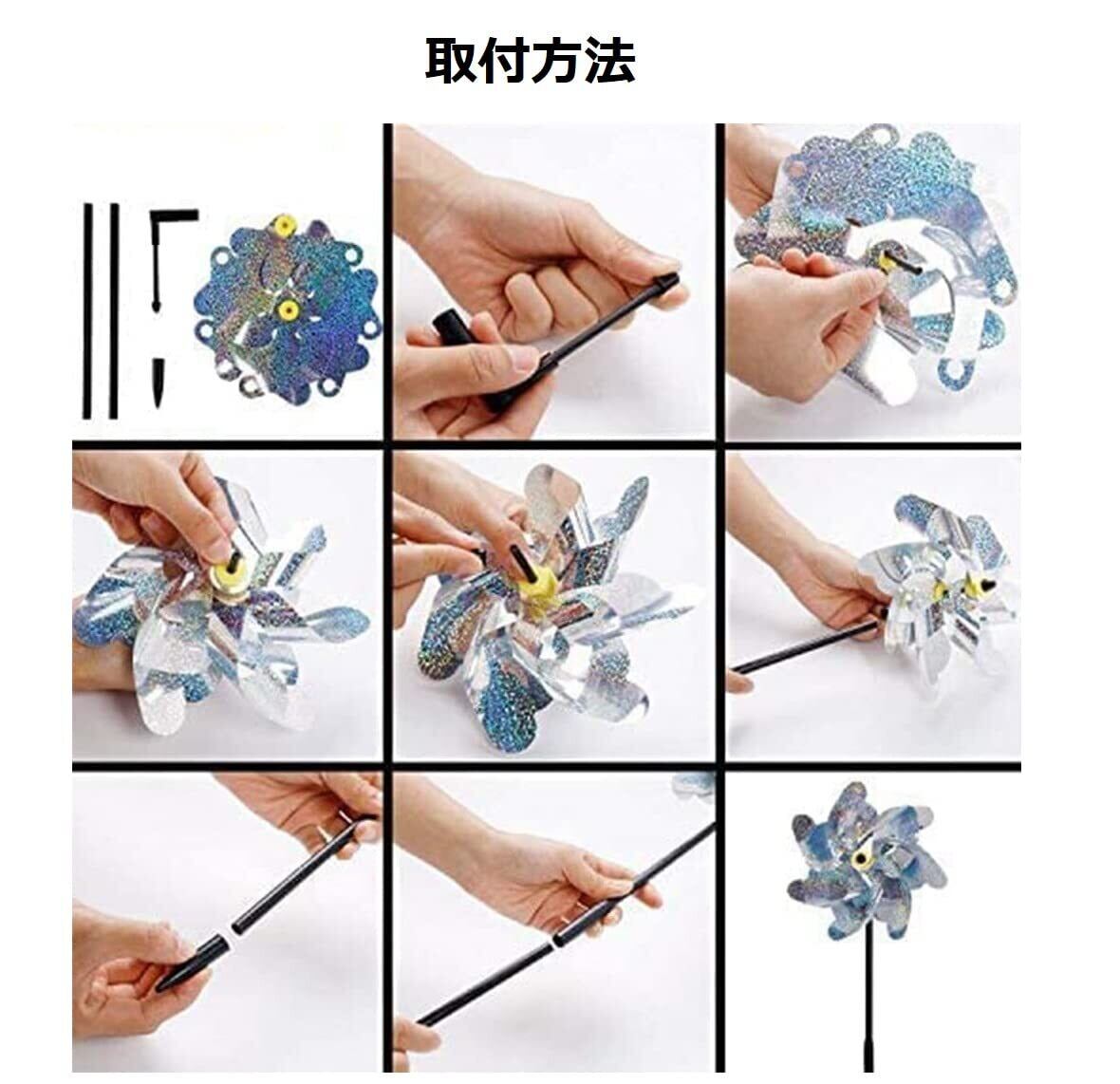 取付方法