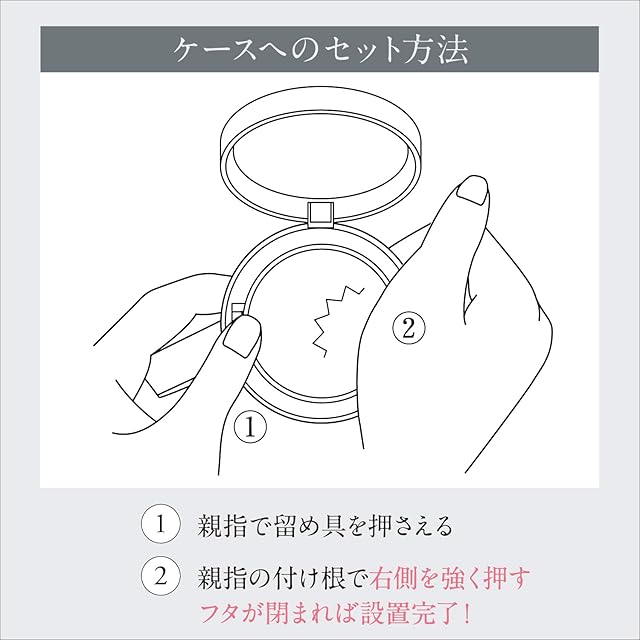 ケースへのセット方法

②

①

① 親指で留め具を押さえる

② 親指の付け根で右側を強く押す
フタが閉まれば設置完了！