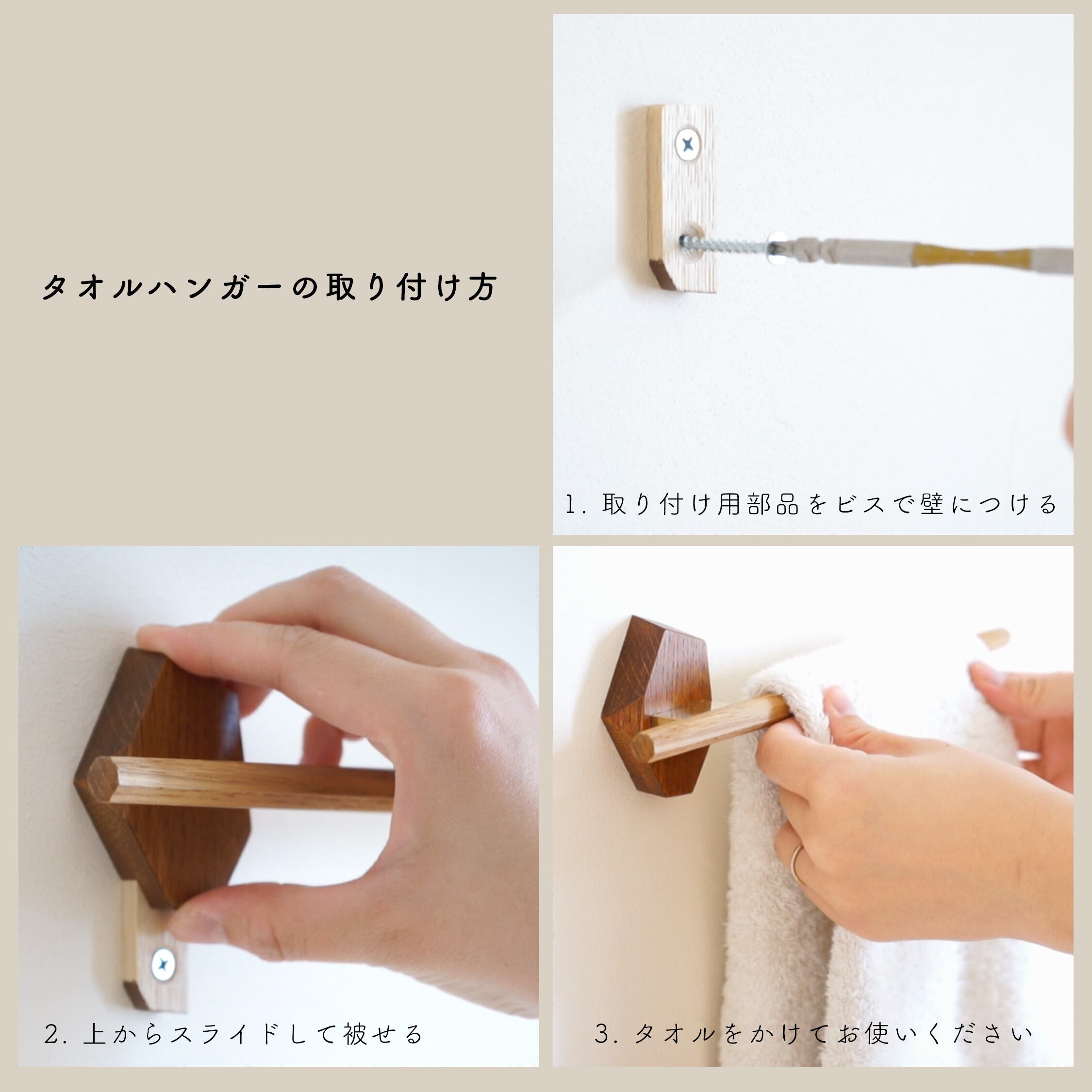 タオルハンガーの取り付け方

1. 取り付け用部品をビスで壁につける

2. 上からスライドして被せる

3. タオルをかけてお使いください