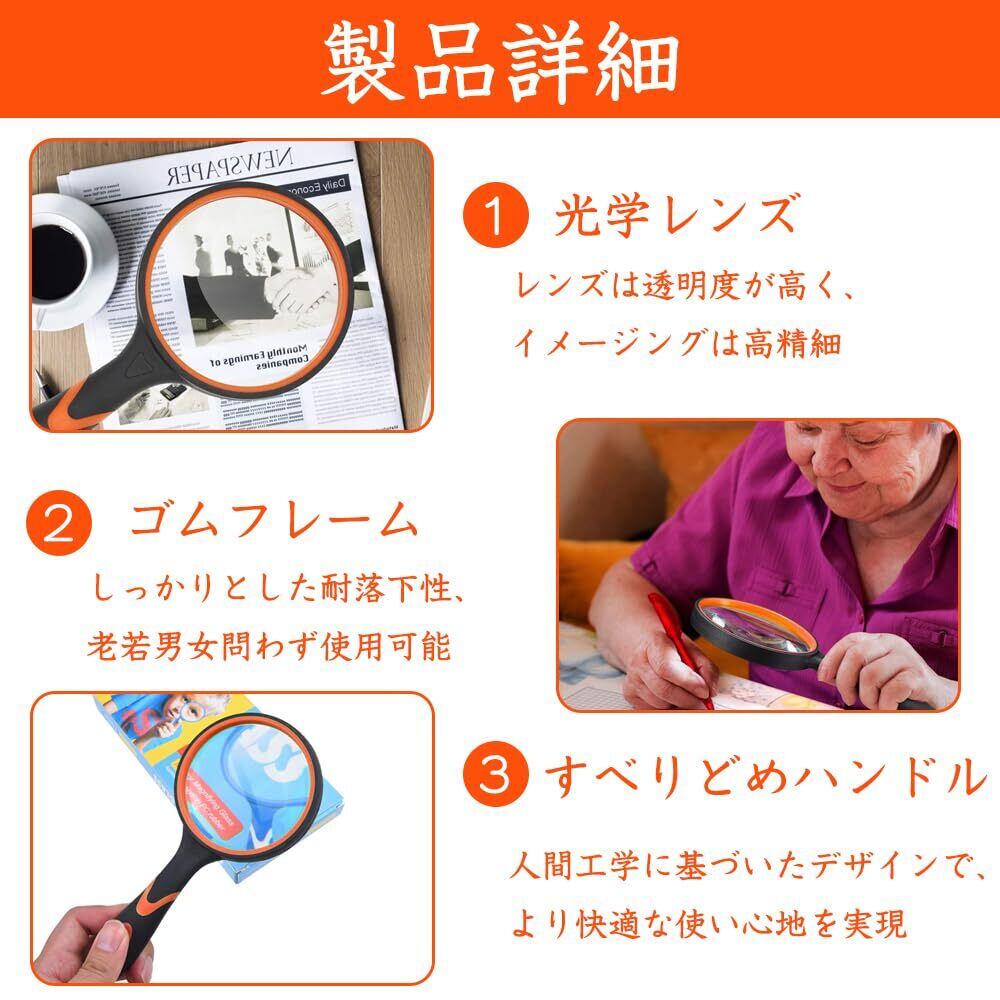 製品詳細

NEWSPAPER

Daily Econo

Monthly Earnings of Companies

1 光学レンズ

レンズは透明度が高く、イメージングは高精細

2 ゴムフレーム

しっかりとした耐落下性、老若男女問わず使用可能

3 すべりどめハンドル

人間工学に基づいたデザインで、より快適な使い心地を実現