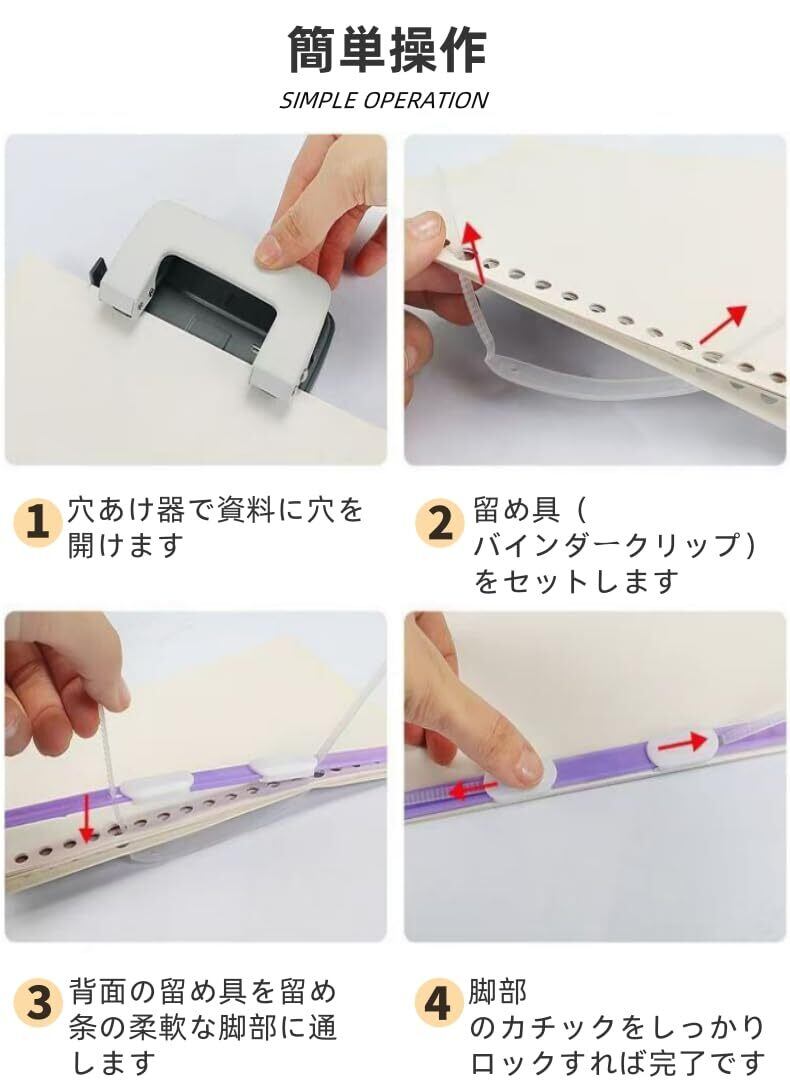 簡単操作
SIMPLE OPERATION

1 穴あけ器で資料に穴を開けます

2 留め具（バインダークリップ）をセットします

3 背面の留め具を留め条の柔軟な脚部に通します

4 脚部のカチックをしっかりロックすれば完了です