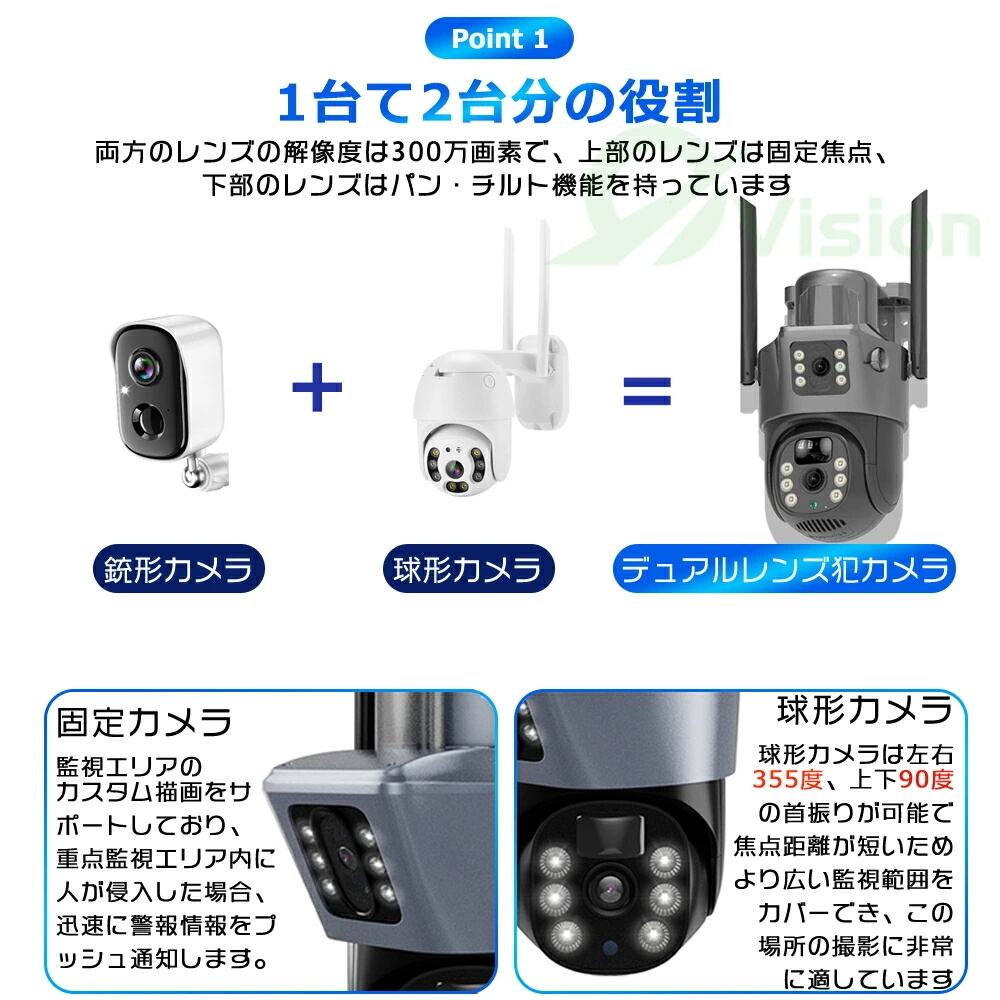 Point 1

1台で2台分の役割

両方のレンズの解像度は300万画素で、上部のレンズは固定焦点、下部のレンズはパン・チルト機能を持っています

Vision

+

=

銃形カメラ

球形カメラ

デュアルレンズ犯カメラ

固定カメラ

監視エリアのカスタム描画をサポートしており、重点監視エリア内に人が侵入した場合、迅速に警報情報をプッシュ通知します。

球形カメラ

球形カメラは左右355度、上下90度の首振りが可能で焦点距離が短いためより広い監視範囲をカバーでき、この場所の撮影に非常に適しています