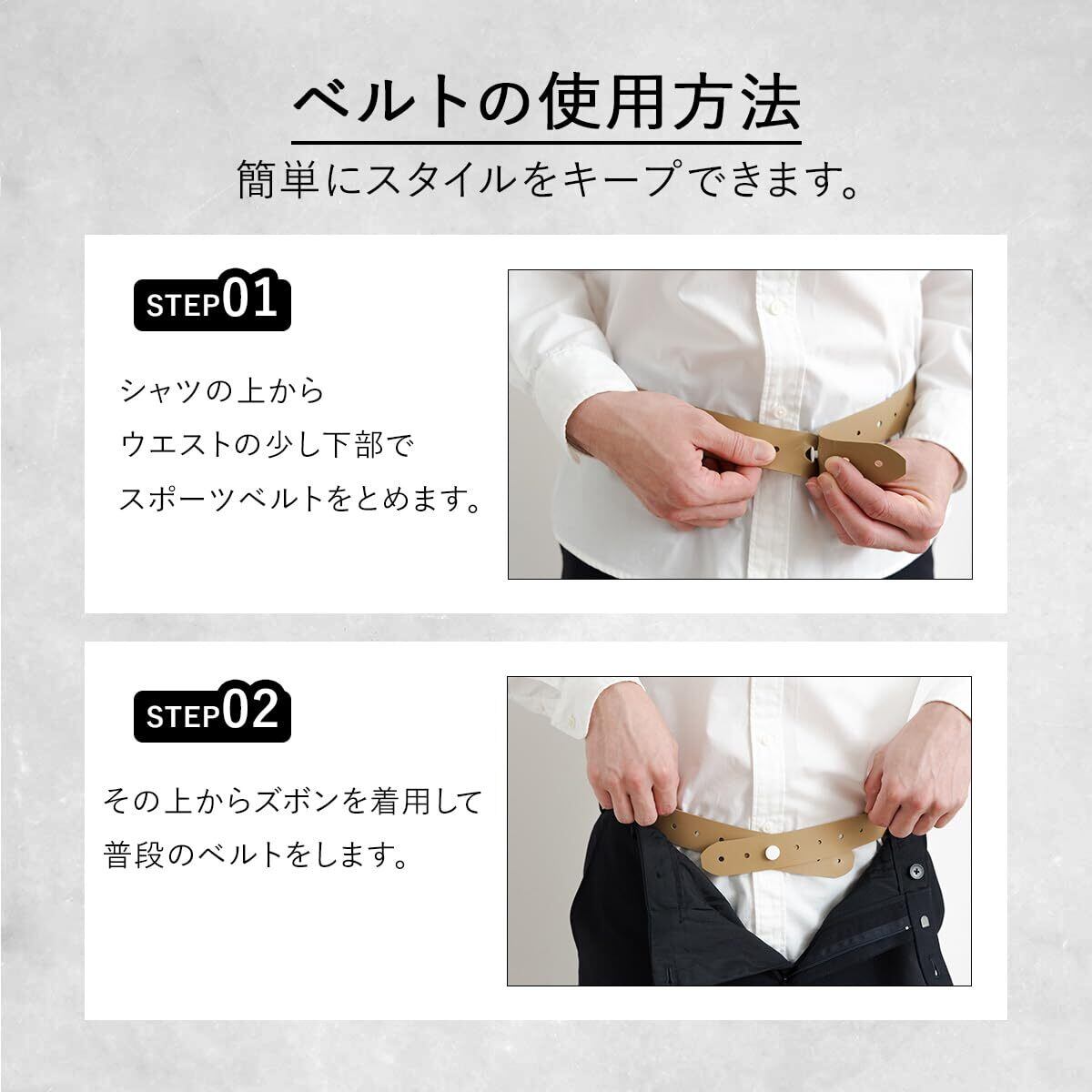 ベルトの使用方法

簡単にスタイルをキープできます。

STEP01

シャツの上から
ウエストの少し下部で
スポーツベルトをとめます。

STEP02

その上からズボンを着用して
普段のベルトをします。