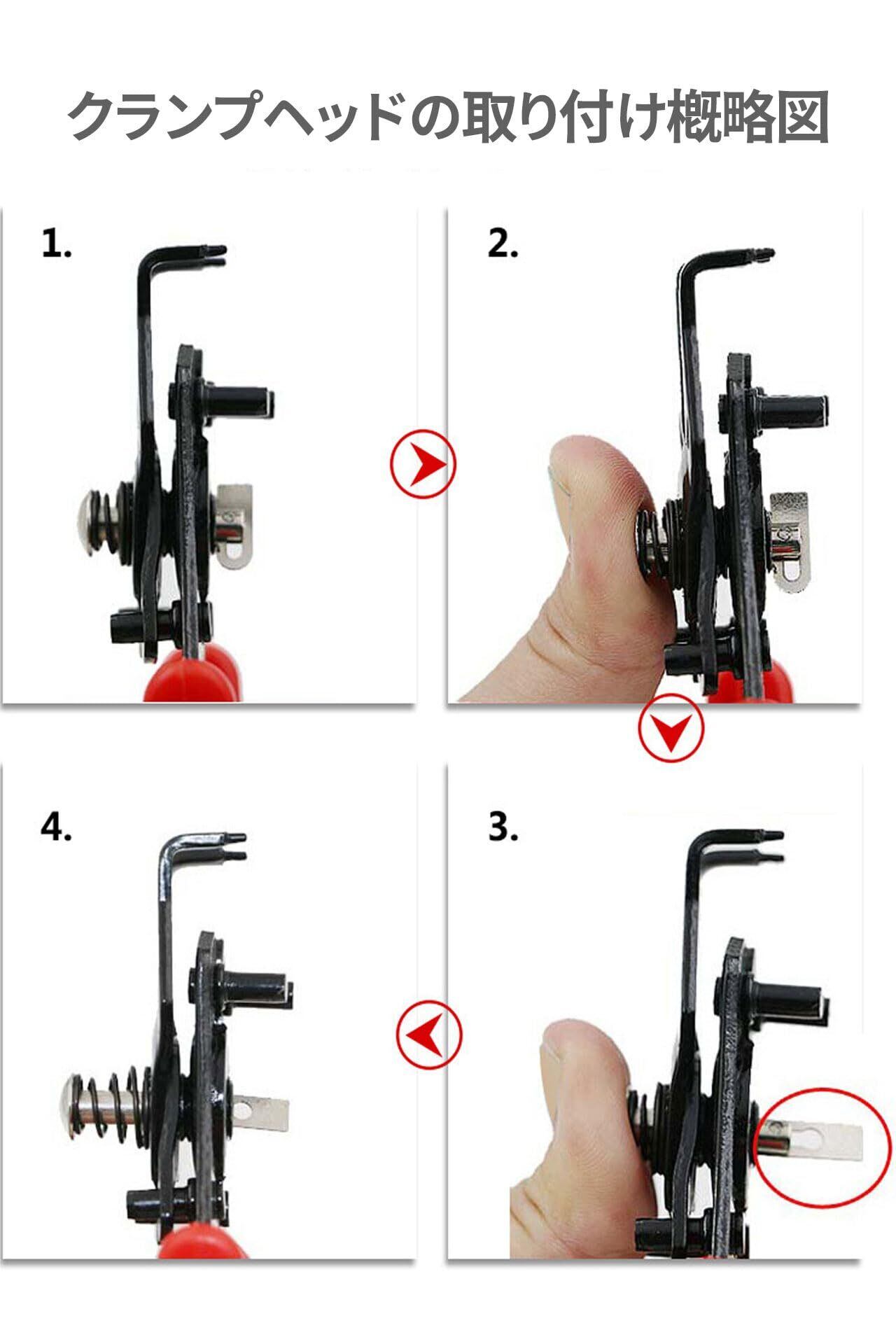 クランプヘッドの取り付け概略図

1.

2.

4.

3.