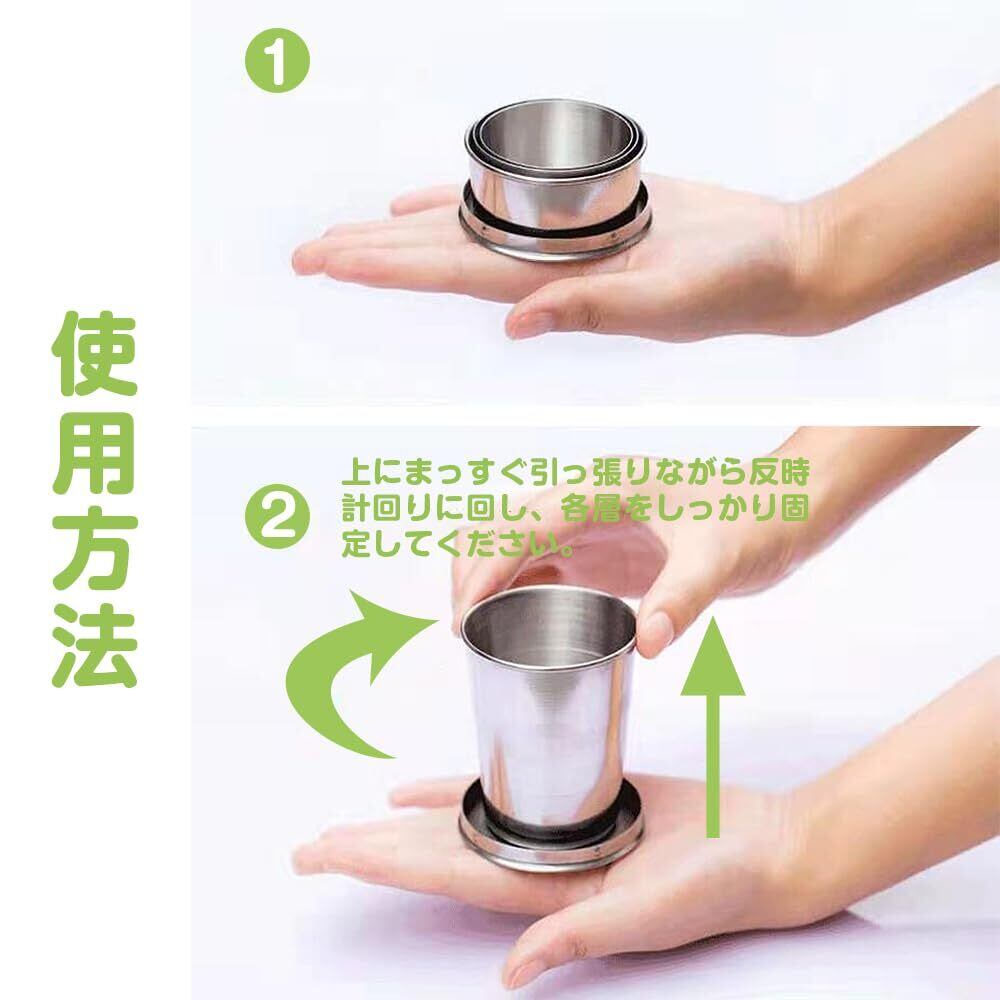 使用方法

1

2

上にまっすぐ引っ張りながら反時計回りに回し、各層をしっかり固定してください。