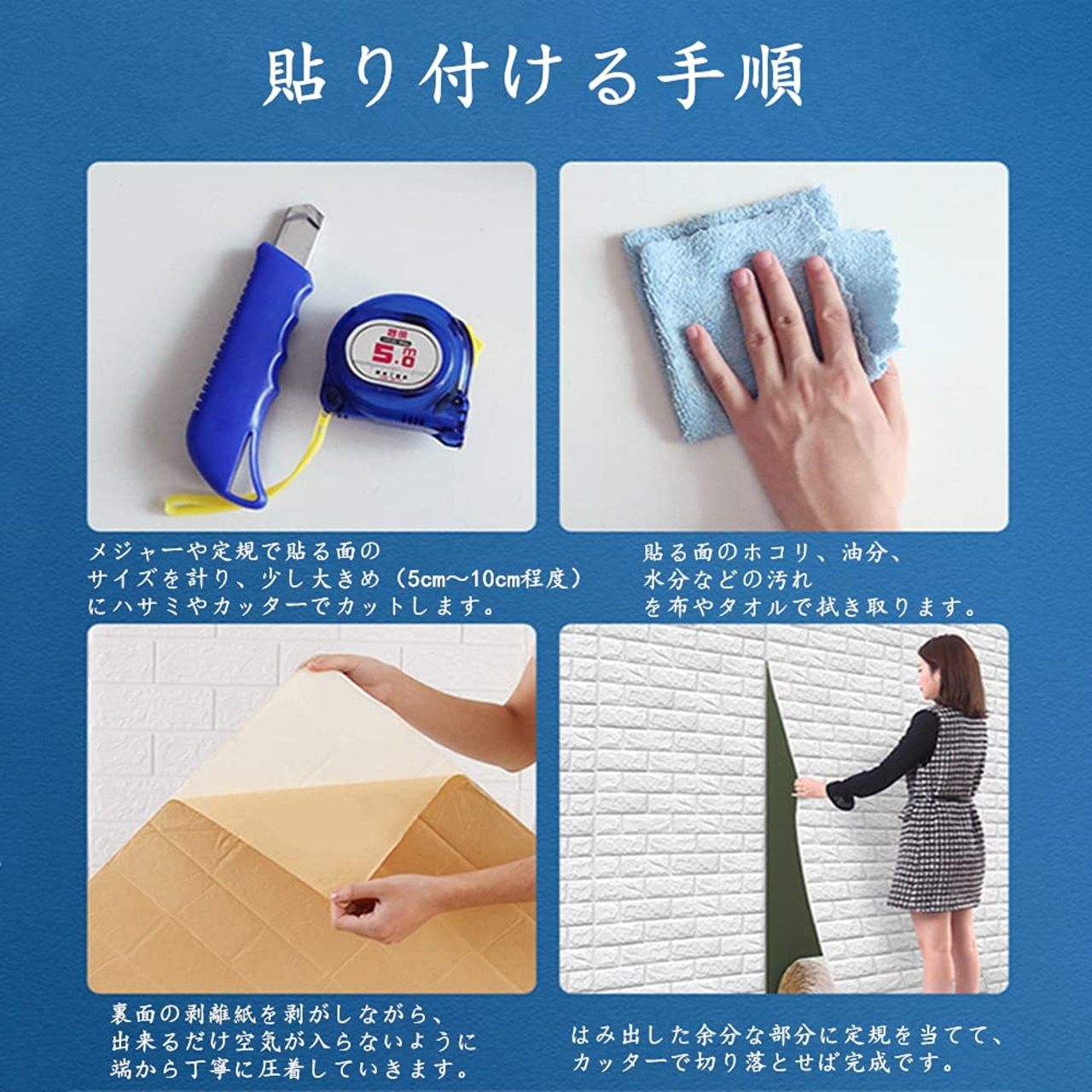 貼り付ける手順

5.0m

メジャーや定規で貼る面のサイズを計り、少し大きめ（5cm～10cm程度）にハサミやカッターでカットします。

貼る面のホコリ、油分、水分などの汚れを布やタオルで拭き取ります。

裏面の剥離紙を剥がしながら、出来るだけ空気が入らないように端から丁寧に圧着していきます。

はみ出した余分な部分に定規を当てて、カッターで切り落とせば完成です。