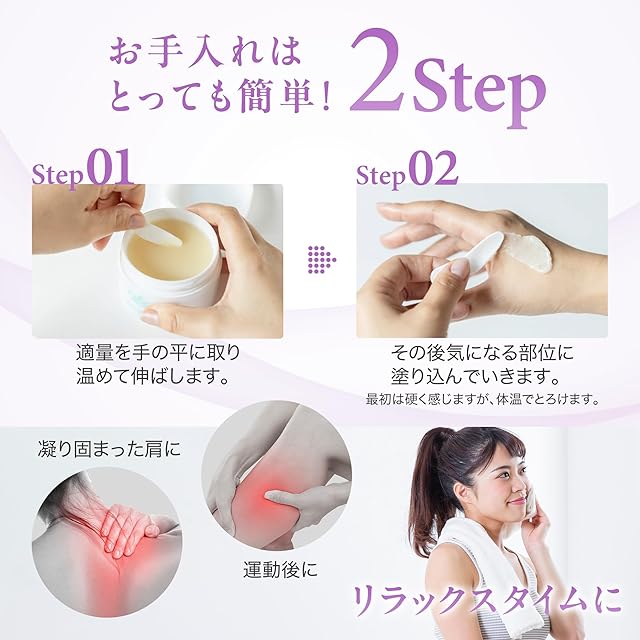 お手入れは
とっても簡単！ 2Step

Step01
適量を手の平に取り
温めて伸ばします。

Step02
その後気になる部位に
塗り込んでいきます。
最初は硬く感じますが、体温でとろけます。

凝り固まった肩に

運動後に

リラックスタイムに