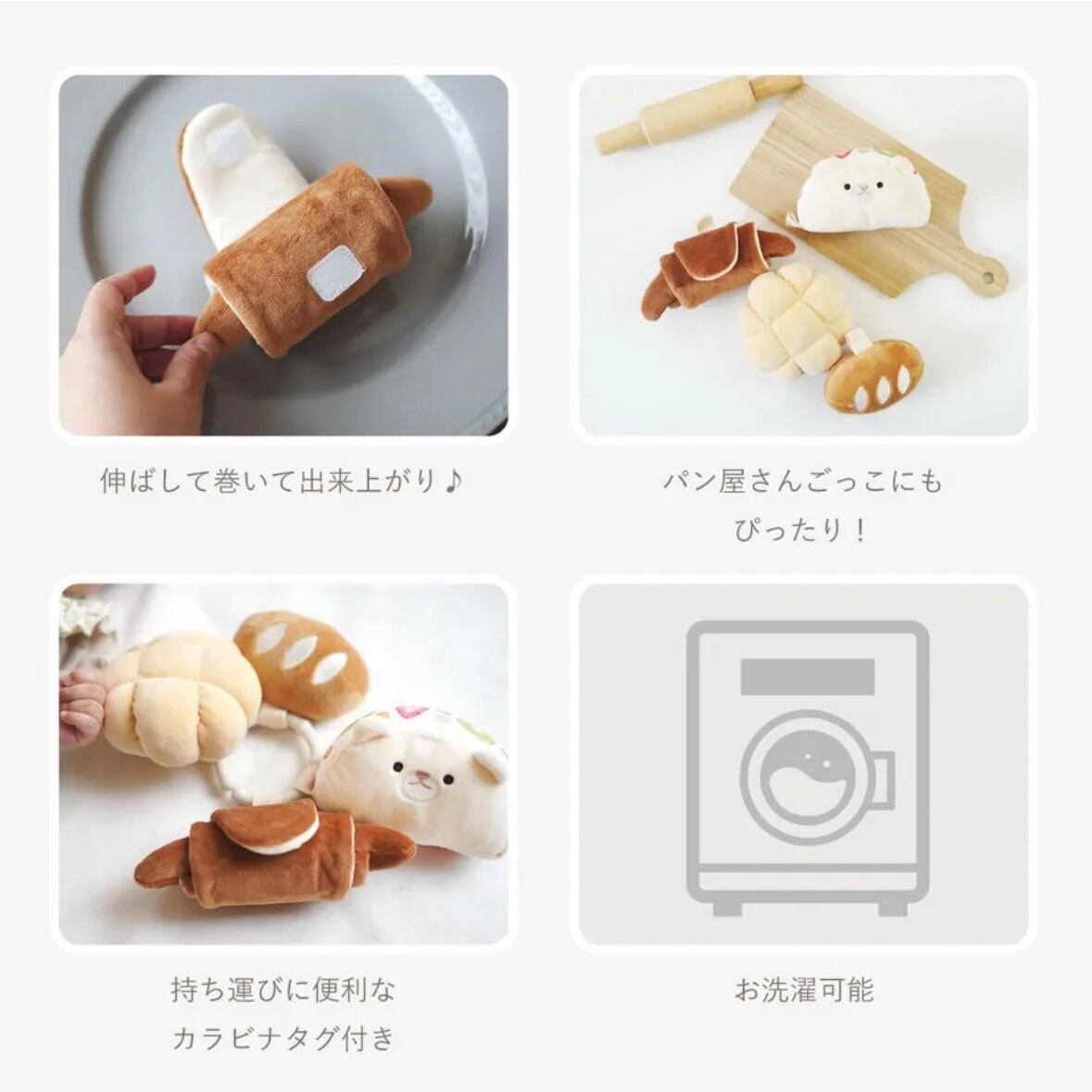 伸ばして巻いて出来上がり♪

パン屋さんごっこにも
ぴったり！

持ち運びに便利な
カラビナタグ付き

お洗濯可能