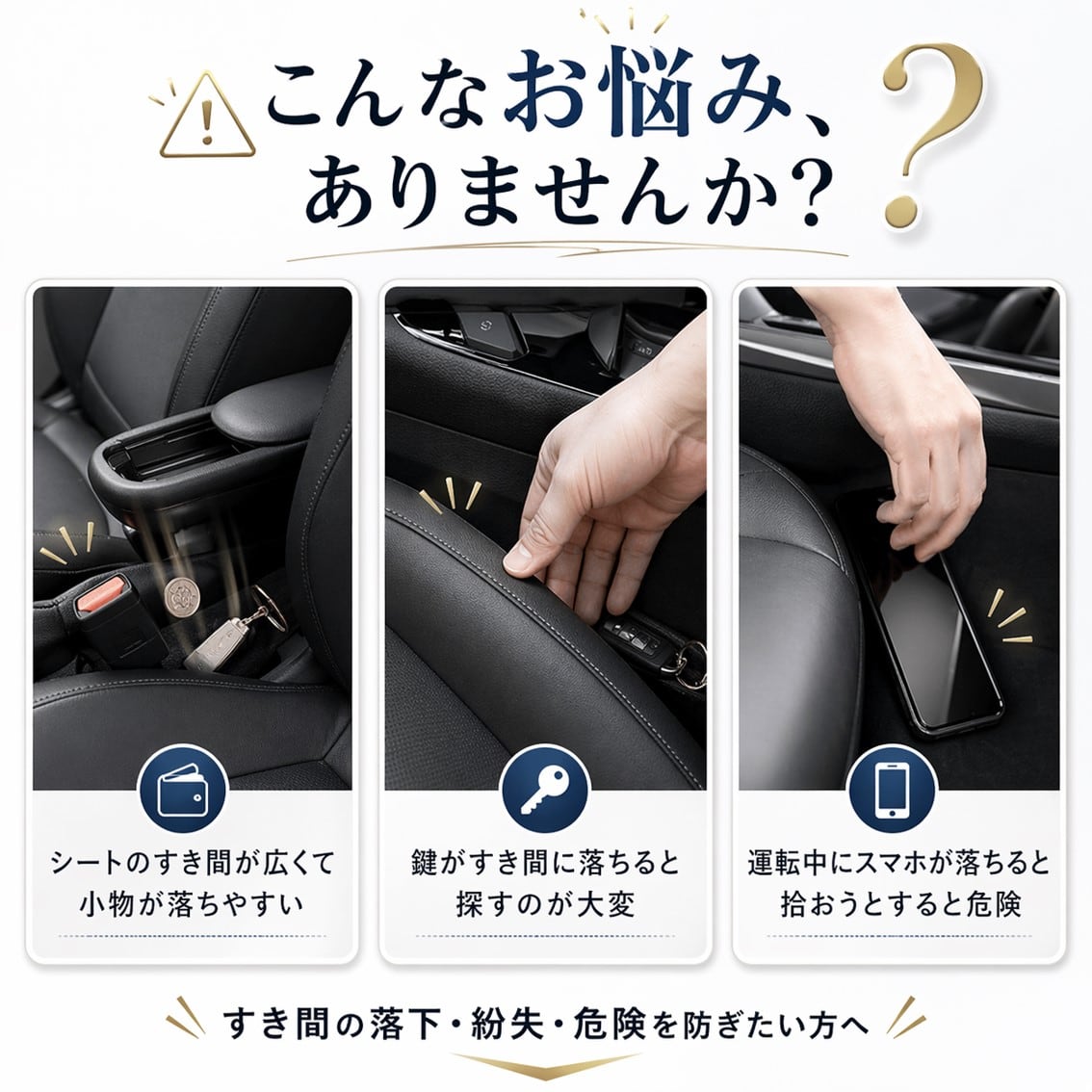 こんなお悩み、
ありませんか?

シートのすき間が広くて
小物が落ちやすい

鍵がすき間に落ちると
探すのが大変

運転中にスマホが落ちると
拾おうとすると危険

すき間の落下・紛失・危険を防ぎたい方へ