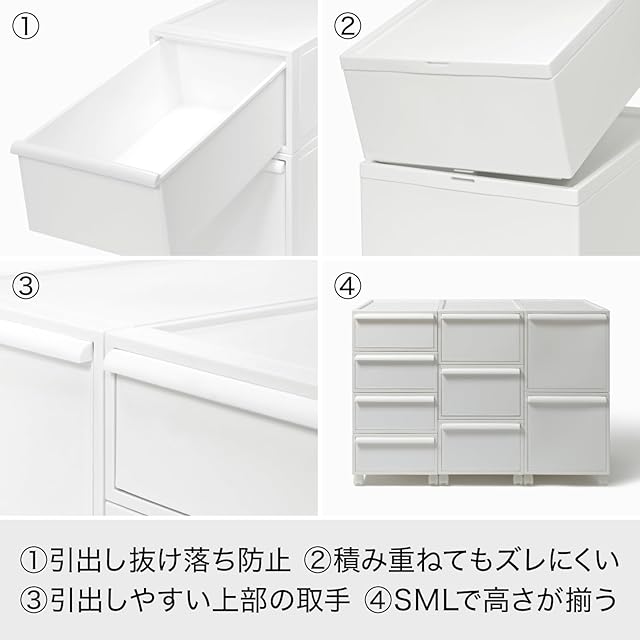 ①

②

③

④

①引出し抜け落ち防止 ②積み重ねてもズレにくい
③引出しやすい上部の取手 ④SMLで高さが揃う