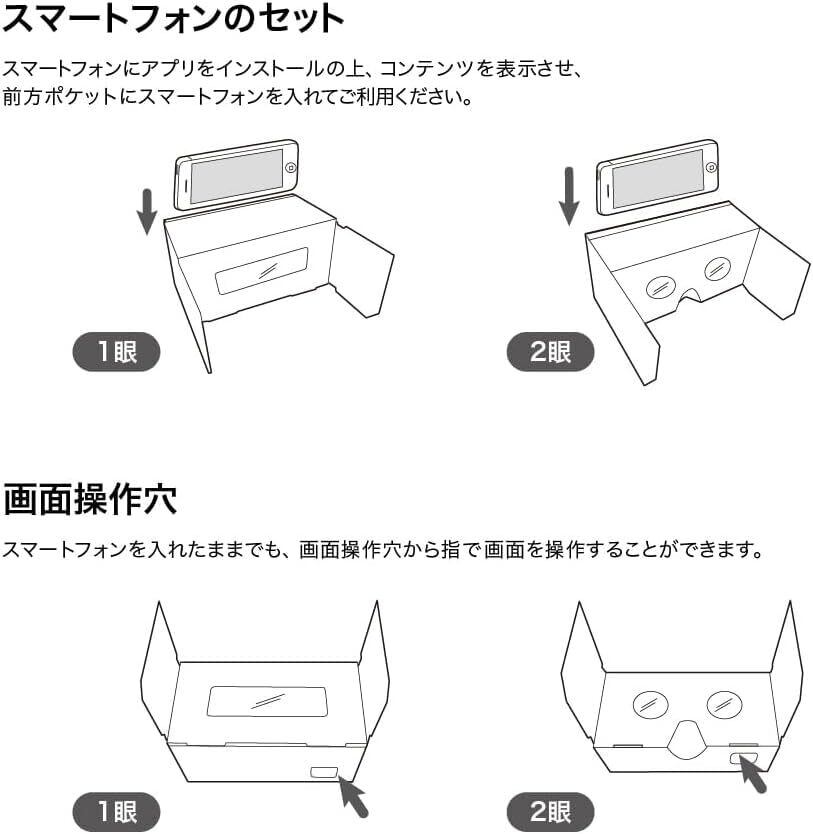 スマートフォンのセット

スマートフォンにアプリをインストールの上、コンテンツを表示させ、前方ポケットにスマートフォンを入れてご利用ください。

1眼

2眼

画面操作穴

スマートフォンを入れたままでも、画面操作穴から指で画面を操作することができます。

1眼

2眼