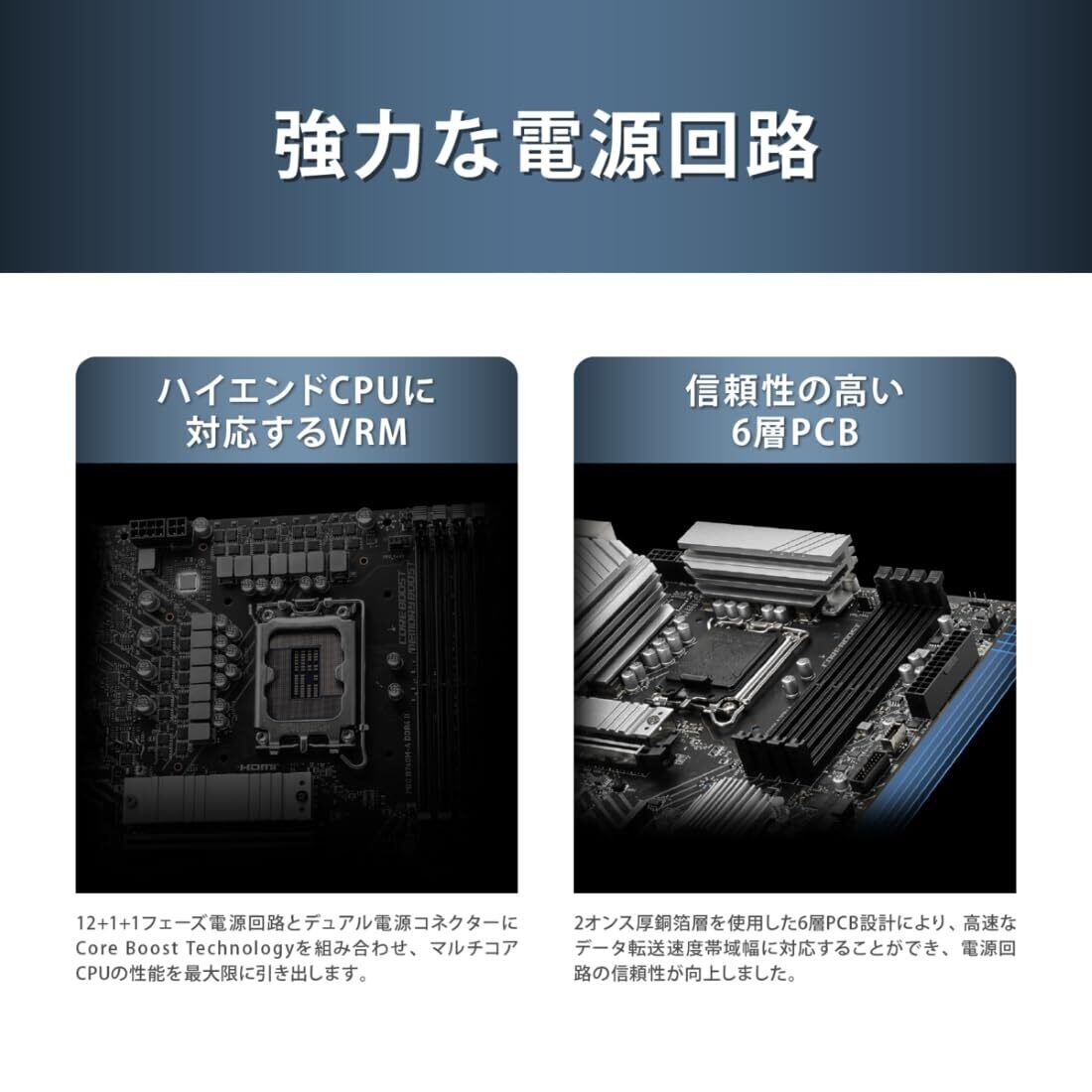 強力な電源回路

ハイエンドCPUに対応するVRM

CORE BOOST
MEMORY BOOST

HDMI

PRO B760M-A DDR4 II

12+1+1フェーズ電源回路とデュアル電源コネクターにCore Boost Technologyを組み合わせ、マルチコアCPUの性能を最大限に引き出します。

信頼性の高い6層PCB

2オンス厚銅箔層を使用した6層PCB設計により、高速なデータ転送速度帯域幅に対応することができ、電源回路の信頼性が向上しました。