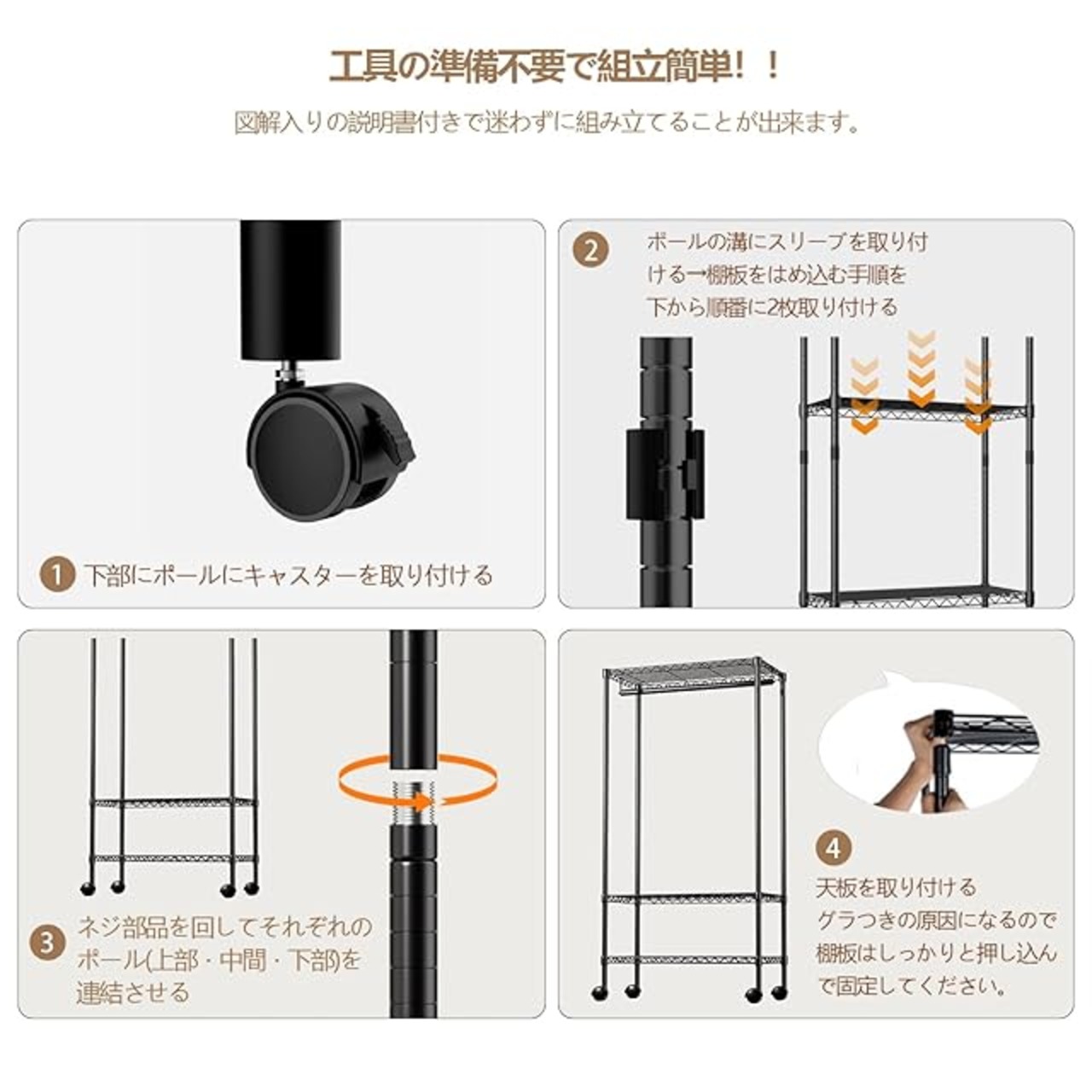 工具の準備不要で組立簡単！！

図解入りの説明書付きで迷わずに組み立てることが出来ます。

1 下部にポールにキャスターを取り付ける

2 ポールの溝にスリーブを取り付ける→棚板をはめ込む手順を下から順番に2枚取り付ける

3 ネジ部品を回してそれぞれのポール(上部・中間・下部)を連結させる

4 天板を取り付ける
グラつきの原因になるので棚板はしっかりと押し込んで固定してください。